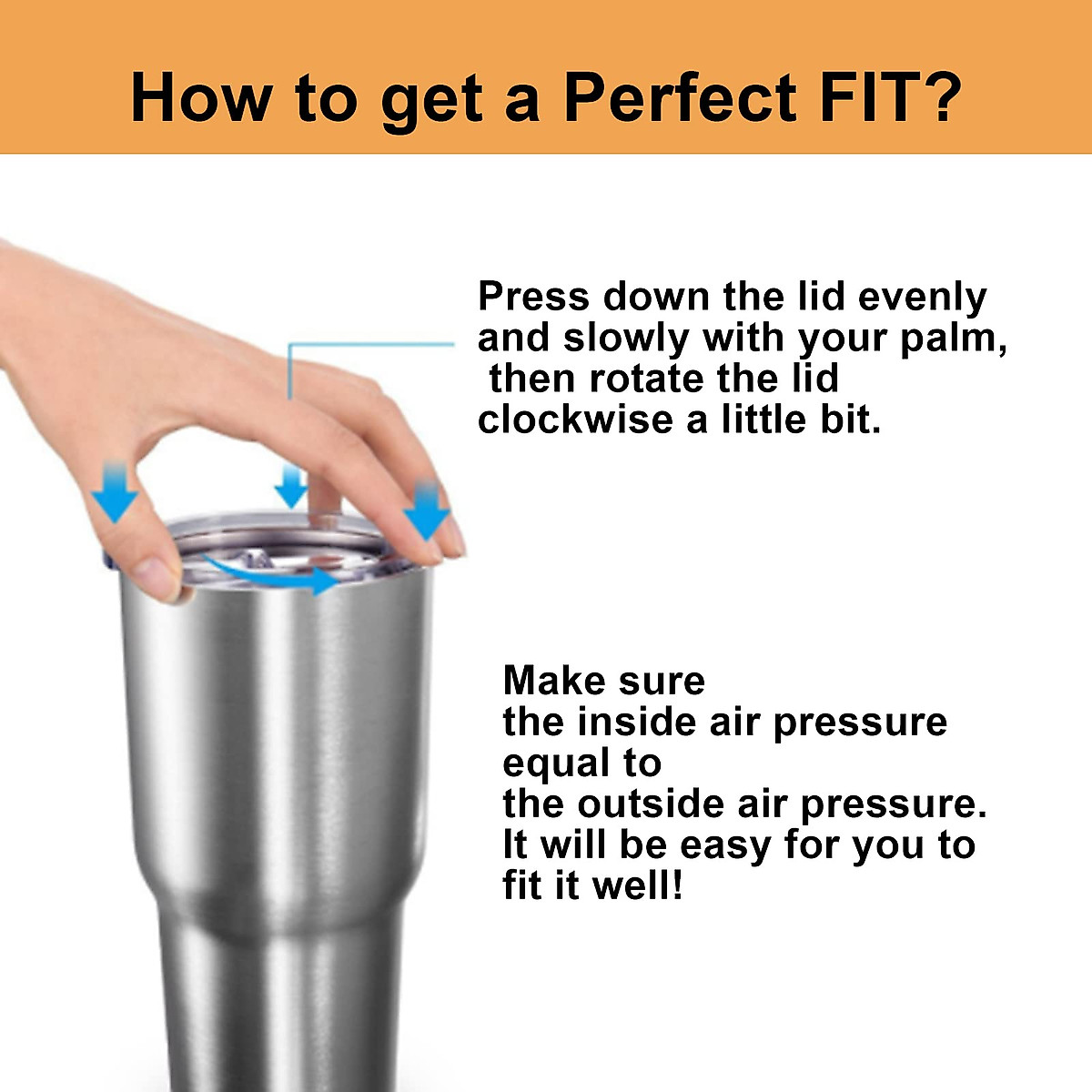 How to get a Perfect FIT?

Press down the lid evenly and slowly with your palm, then rotate the lid clockwise a little bit.

Make sure the inside air pressure equal to the outside air pressure. It will be easy for you to fit it well!