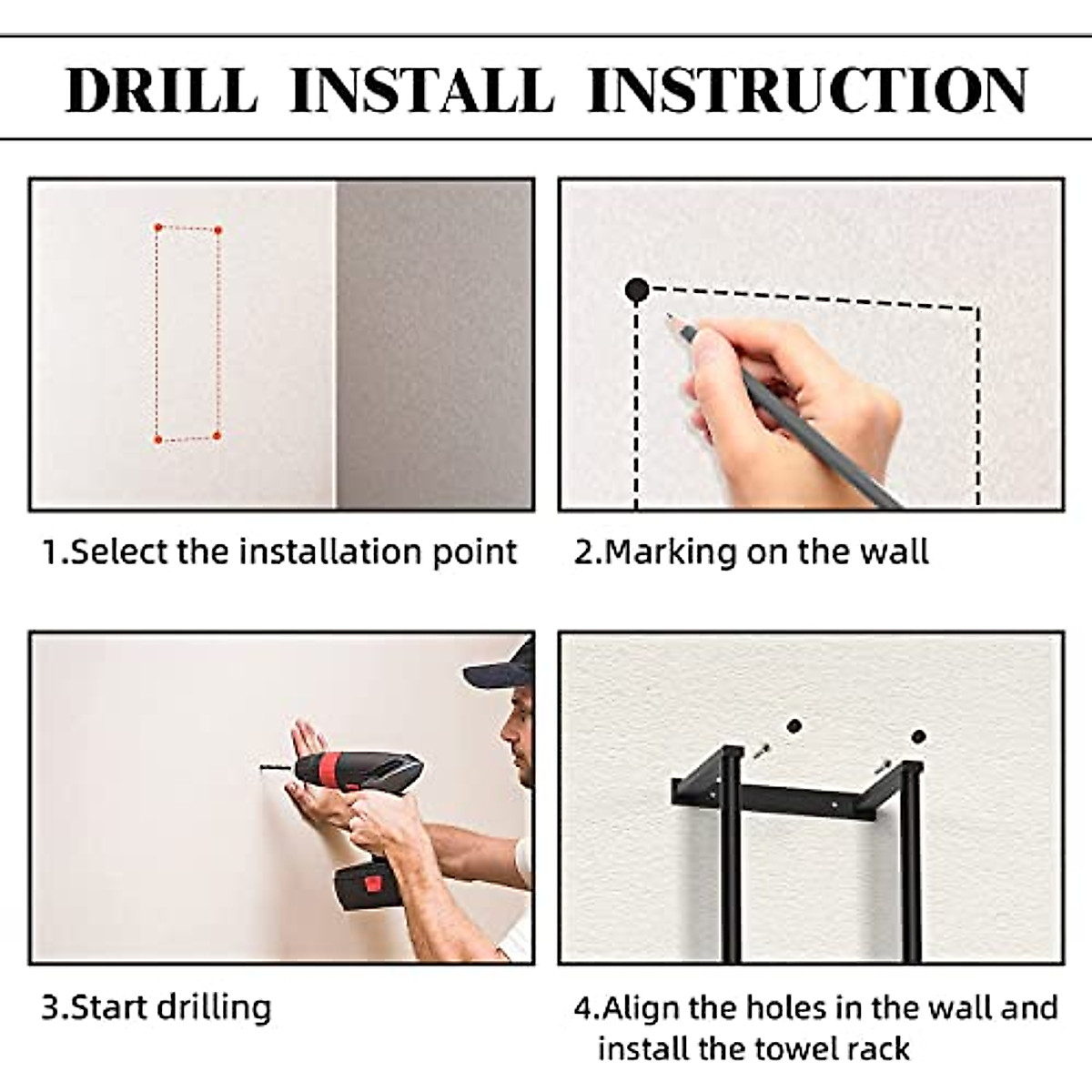 DRILL INSTALL INSTRUCTION

1.Select the installation point

2.Marking on the wall

3.Start drilling

4.Align the holes in the wall and install the towel rack