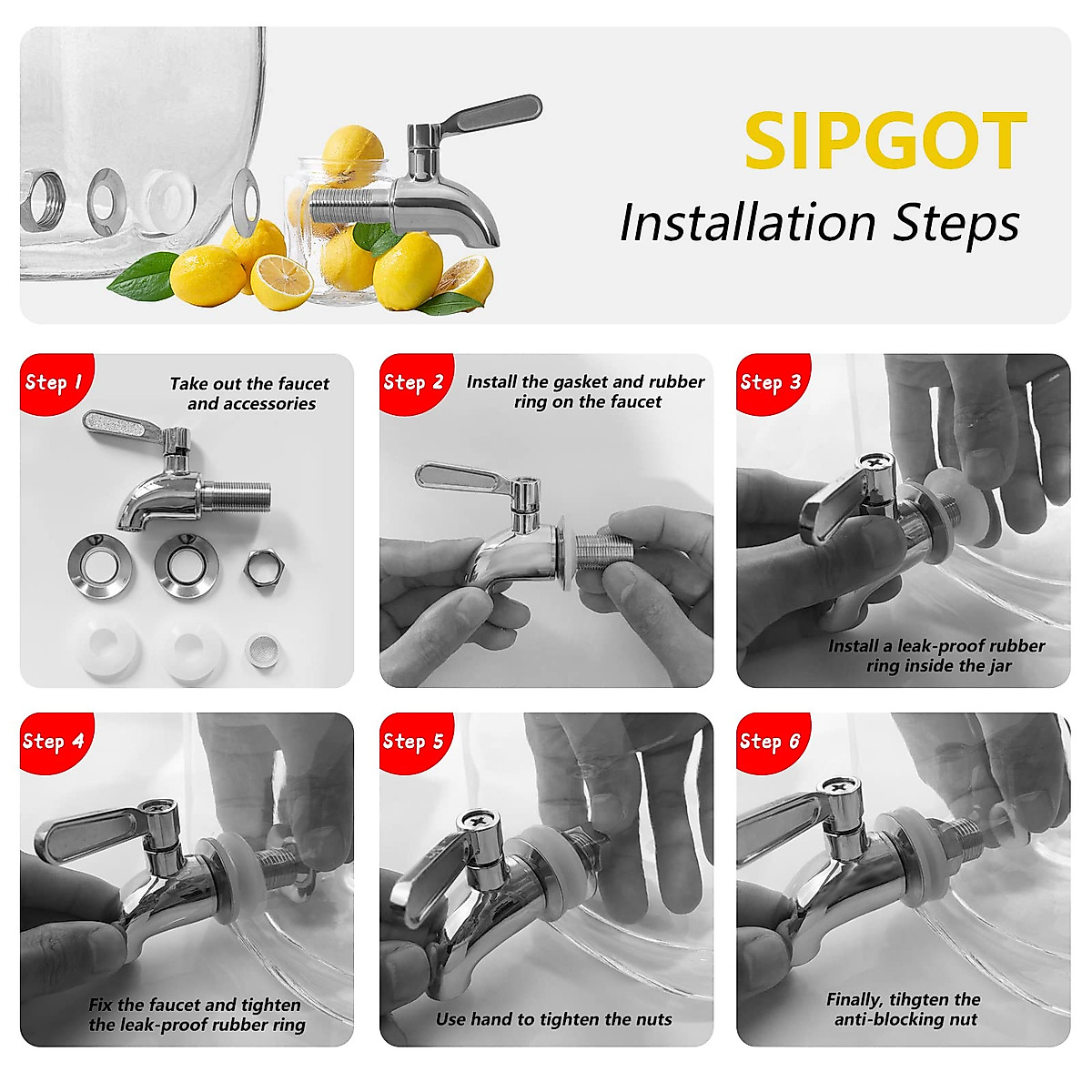 SIPGOT
Installation Steps

Step 1
Take out the faucet and accessories

Step 2
Install the gasket and rubber ring on the faucet

Step 3
Install a leak-proof rubber ring inside the jar

Step 4
Fix the faucet and tighten the leak-proof rubber ring

Step 5
Use hand to tighten the nuts

Step 6
Finally, tihgten the anti-blocking nut