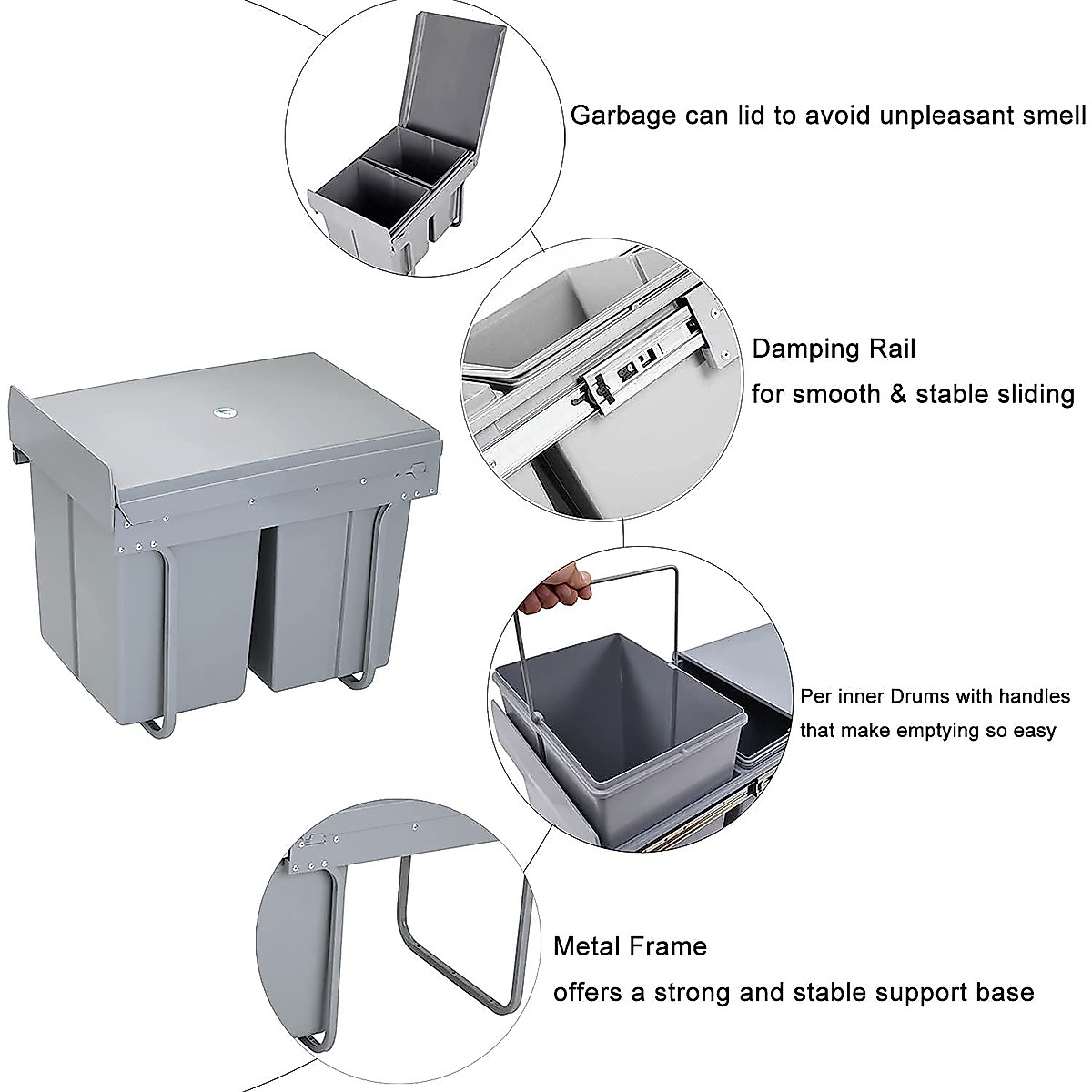 Garbage can lid to avoid unpleasant smell

Damping Rail
for smooth & stable sliding

Per inner Drums with handles
that make emptying so easy

Metal Frame
offers a strong and stable support base