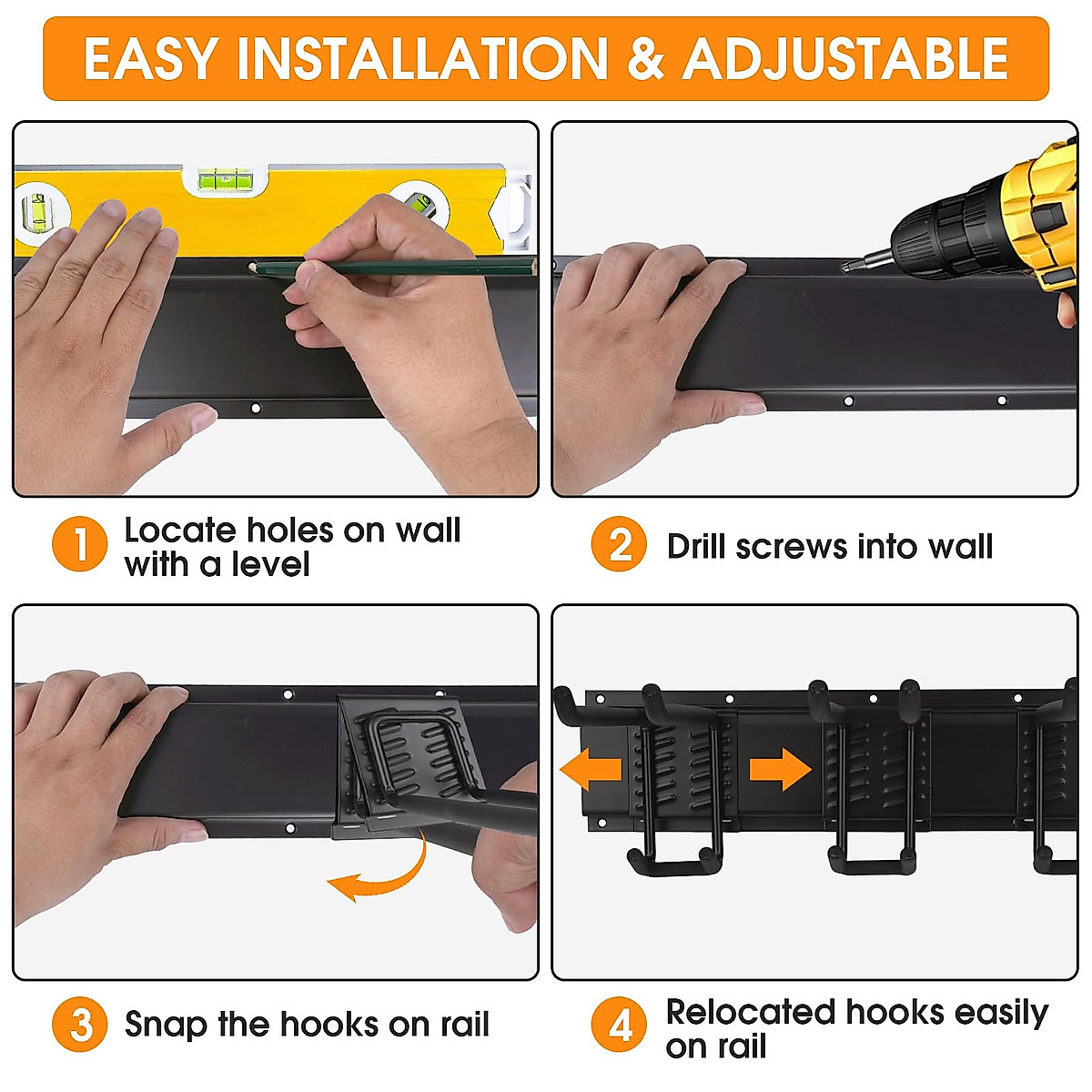 EASY INSTALLATION & ADJUSTABLE

1 Locate holes on wall with a level

2 Drill screws into wall

3 Snap the hooks on rail

4 Relocated hooks easily on rail