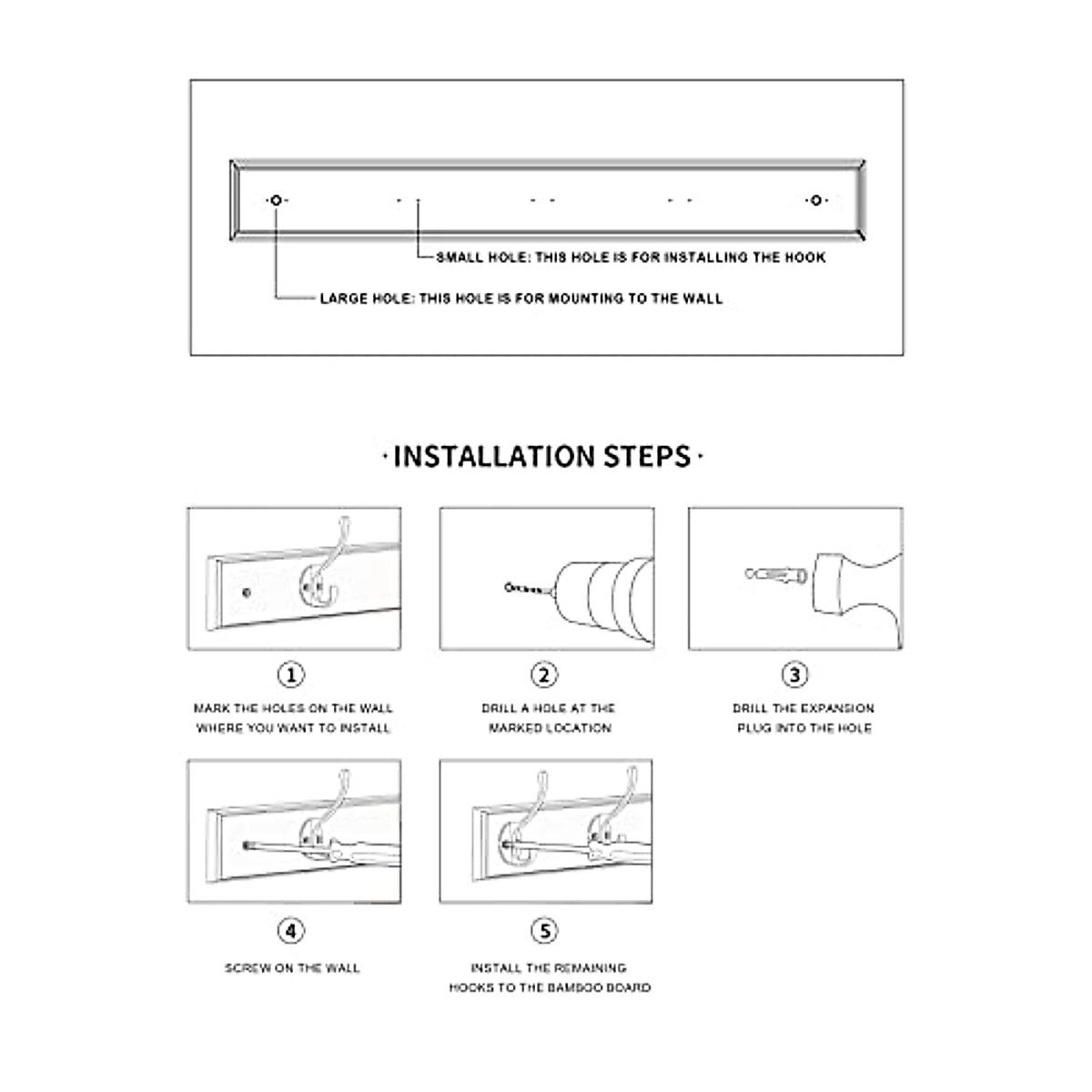 SMALL HOLE: THIS HOLE IS FOR INSTALLING THE HOOK

LARGE HOLE: THIS HOLE IS FOR MOUNTING TO THE WALL

·INSTALLATION STEPS·

①

MARK THE HOLES ON THE WALL WHERE YOU WANT TO INSTALL

②

DRILL A HOLE AT THE MARKED LOCATION

③

DRILL THE EXPANSION PLUG INTO THE HOLE

④

SCREW ON THE WALL

⑤

INSTALL THE REMAINING HOOKS TO THE BAMBOO BOARD