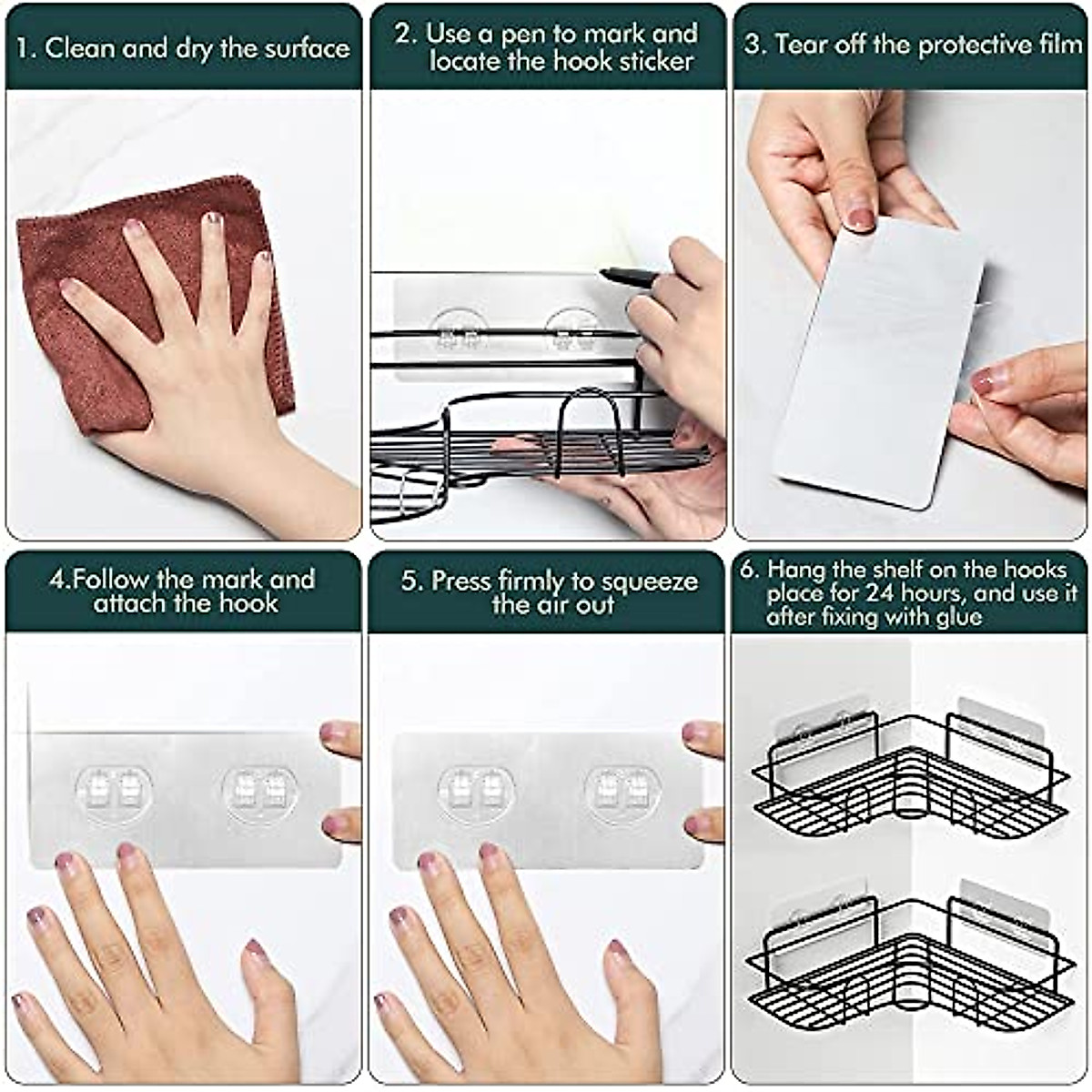 1. Clean and dry the surface

2. Use a pen to mark and locate the hook sticker

3. Tear off the protective film

4.Follow the mark and attach the hook

5. Press firmly to squeeze the air out

6. Hang the shelf on the hooks place for 24 hours, and use it after fixing with glue