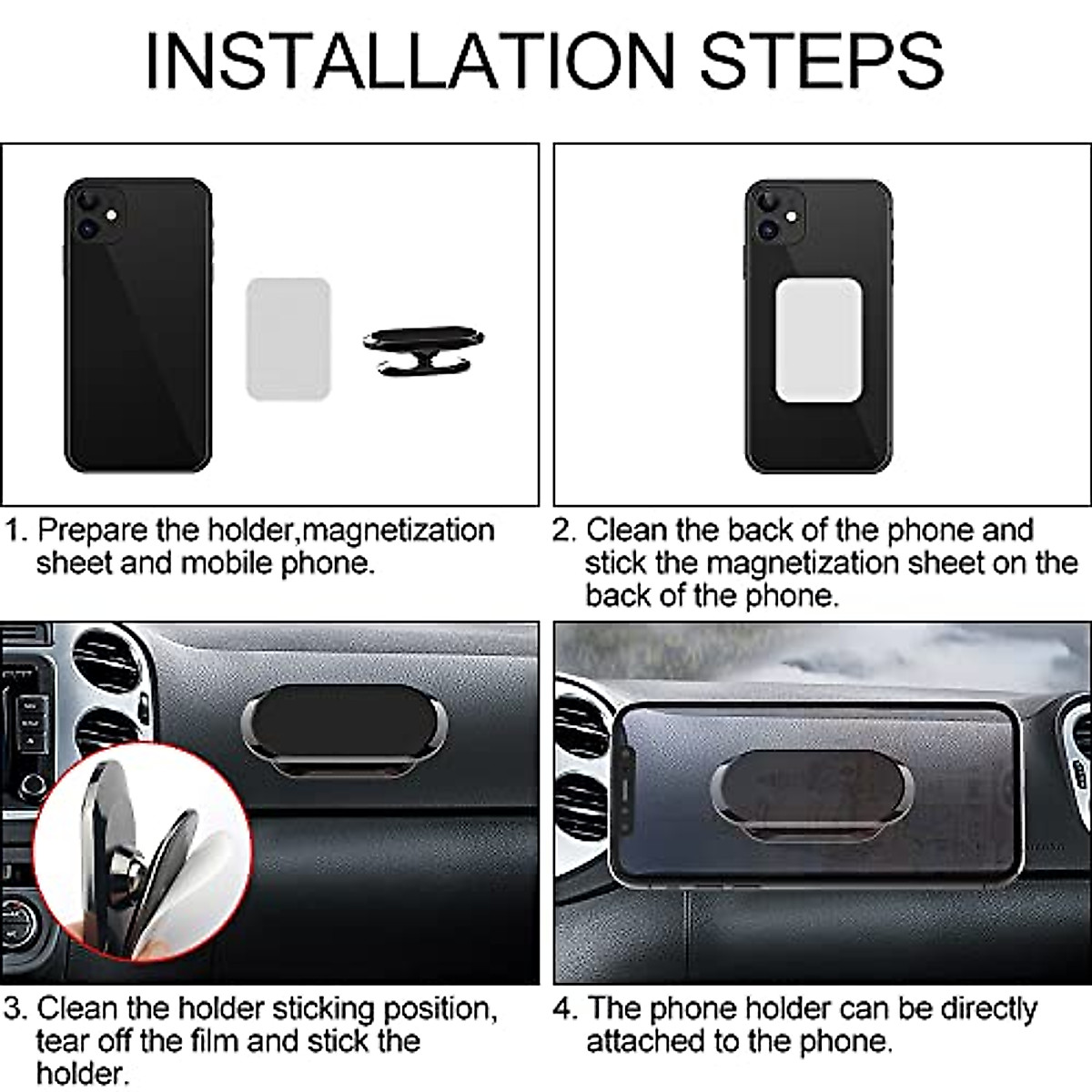 INSTALLATION STEPS

1. Prepare the holder,magnetization sheet and mobile phone.

2. Clean the back of the phone and stick the magnetization sheet on the back of the phone.

3. Clean the holder sticking position, tear off the film and stick the holder.

4. The phone holder can be directly attached to the phone.