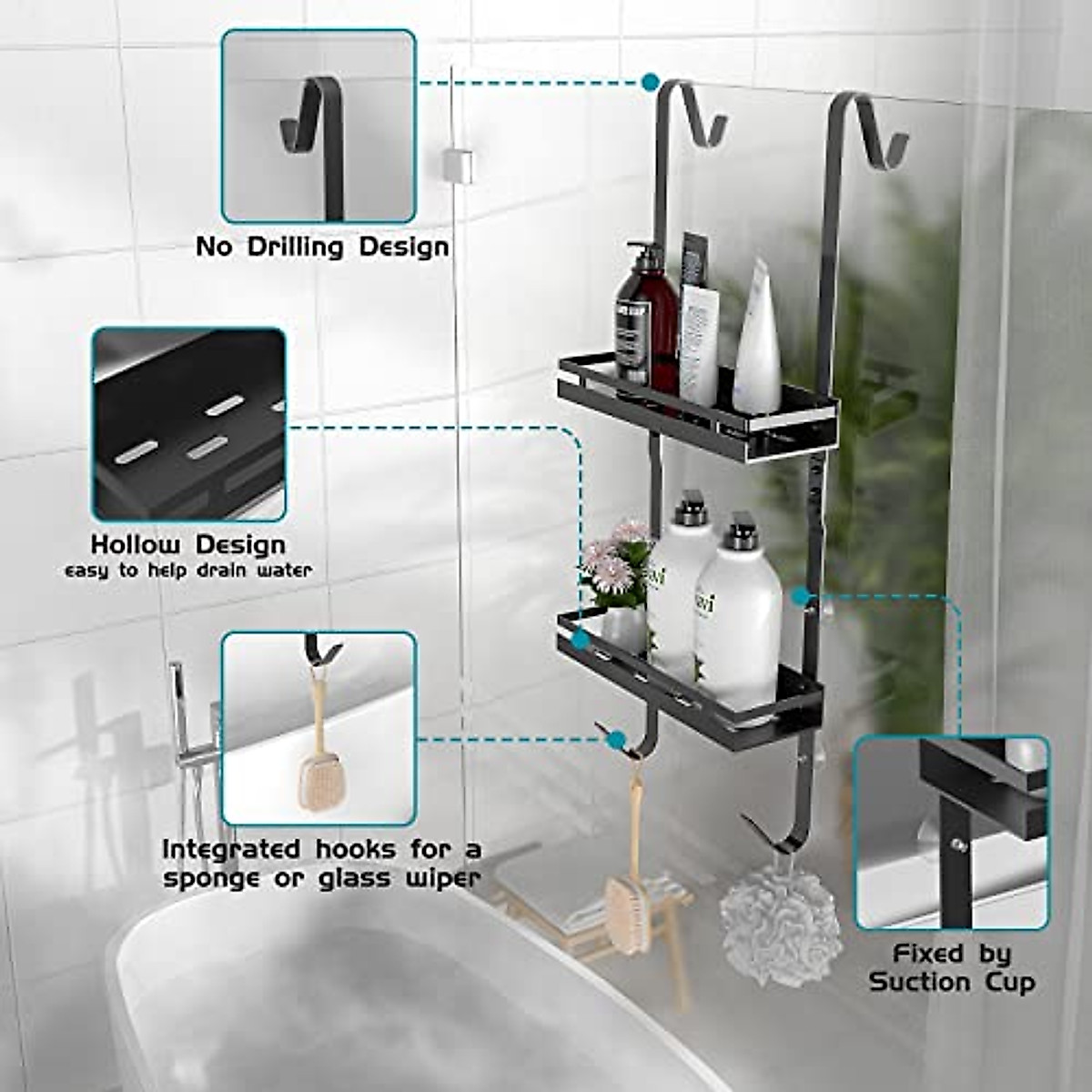 No Drilling Design

Hollow Design
easy to help drain water

Integrated hooks for a sponge or glass wiper

Fixed by Suction Cup