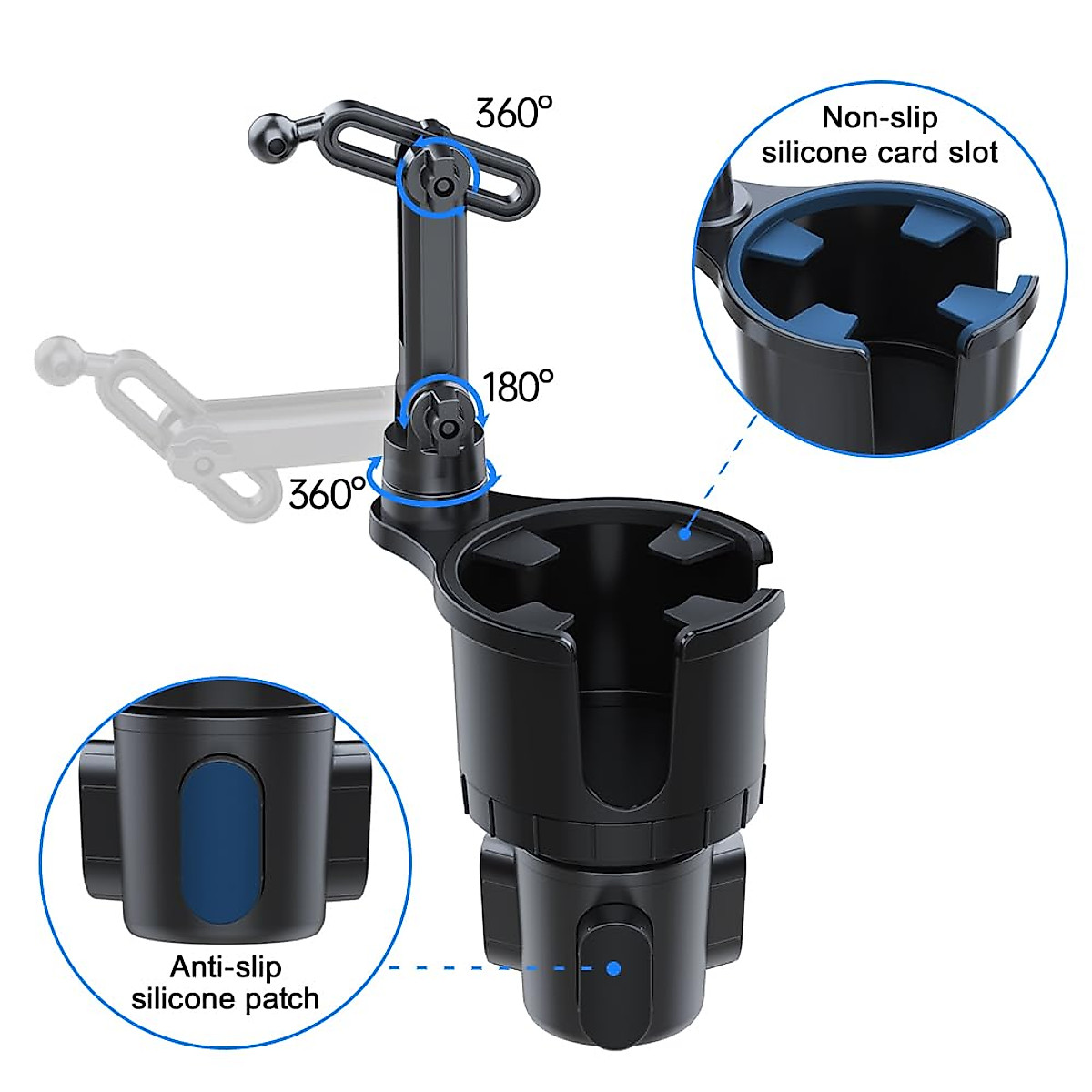 360°

Non-slip silicone card slot

180°

360°

Anti-slip silicone patch