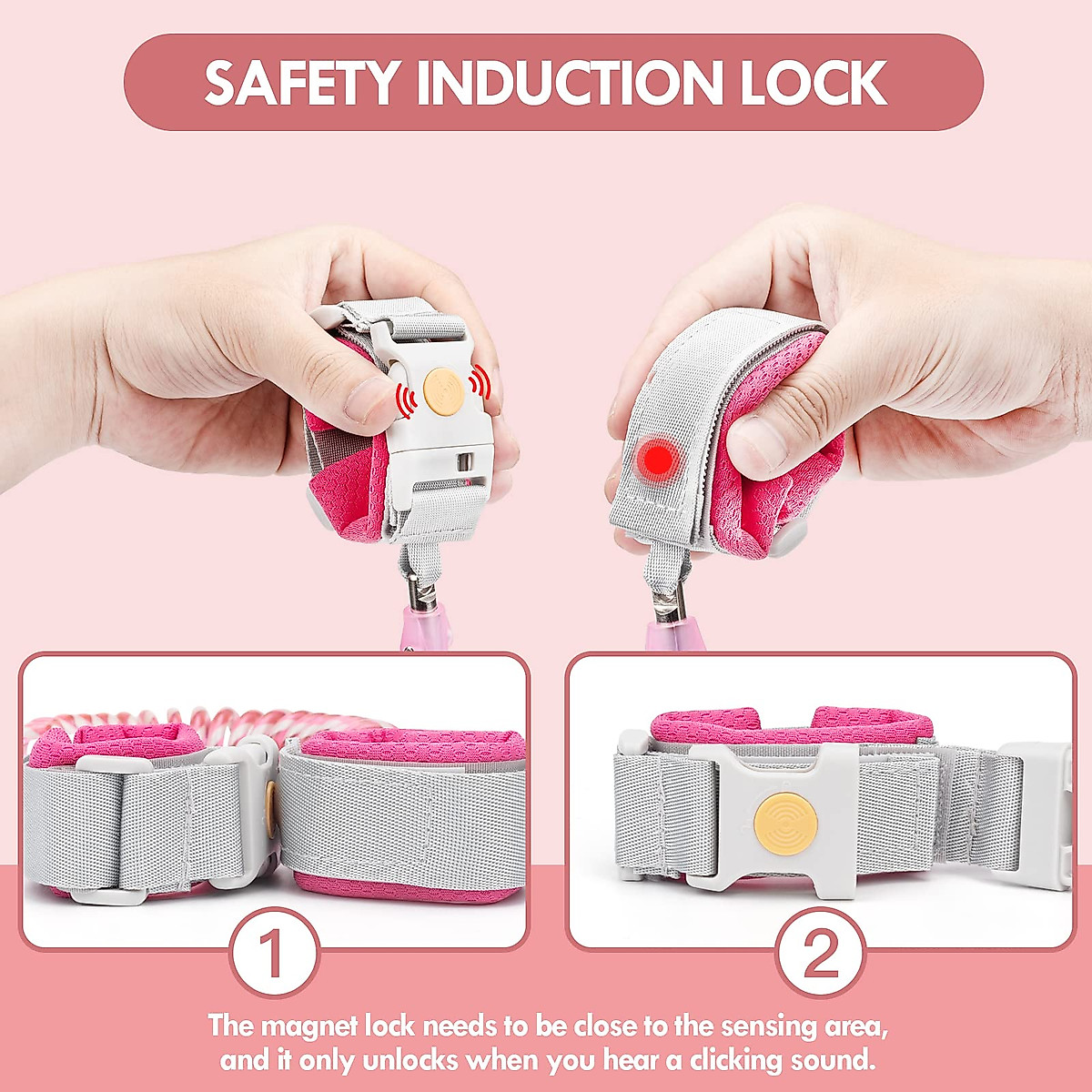 SAFETY INDUCTION LOCK

1

2

The magnet lock needs to be close to the sensing area, and it only unlocks when you hear a clicking sound.