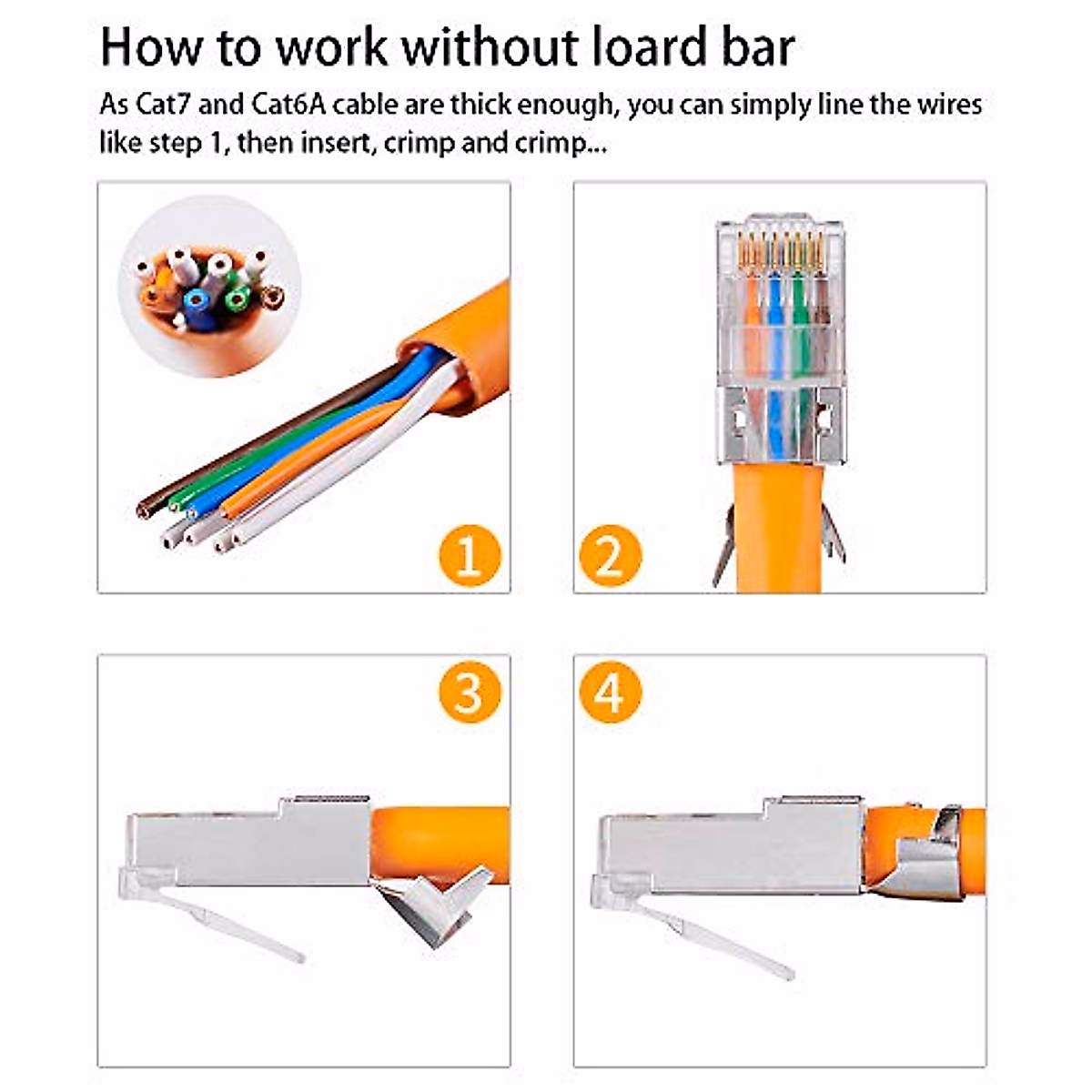 How to work without loard bar

As Cat7 and Cat6A cable are thick enough, you can simply line the wires like step 1, then insert, crimp and crimp...

1

2

3

4