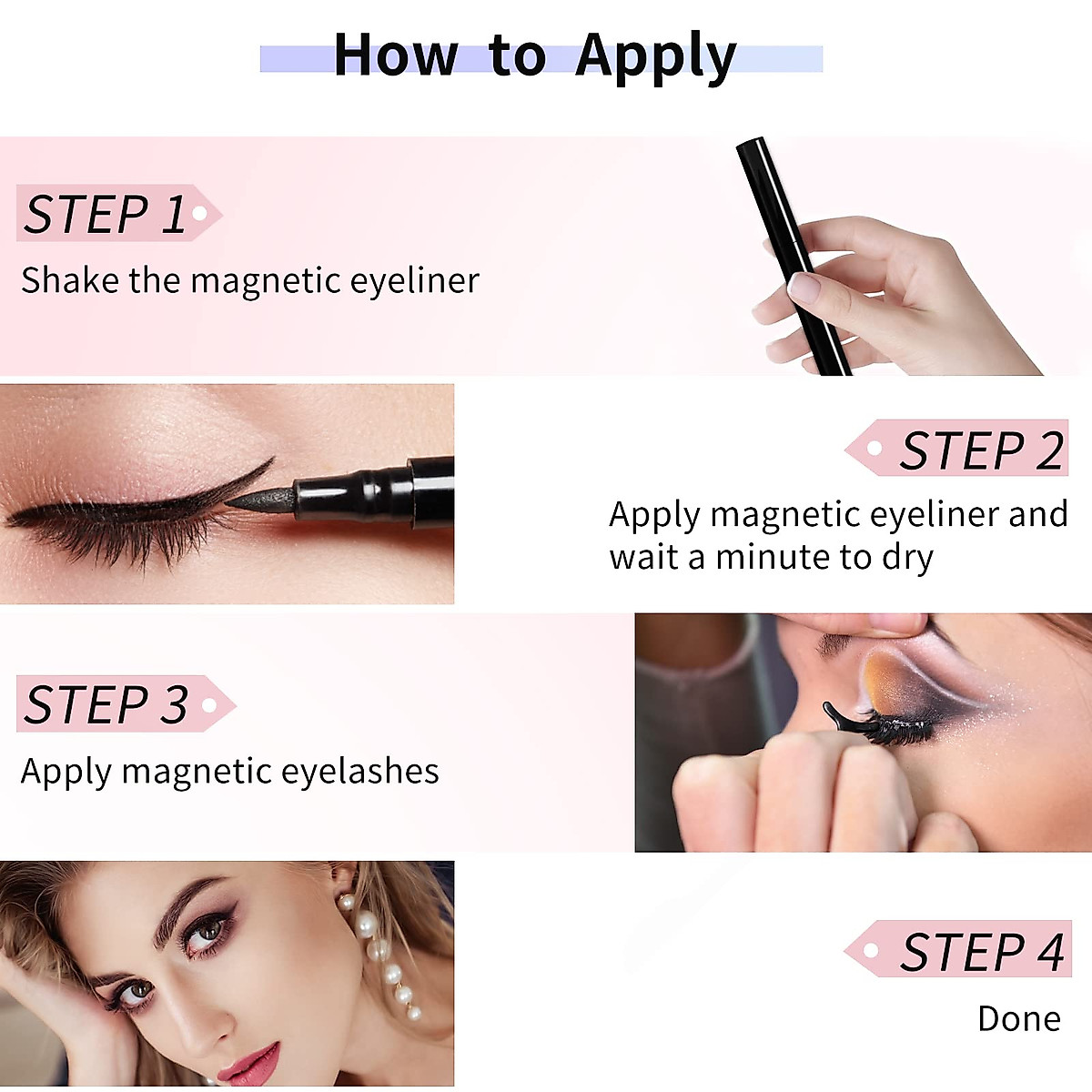 How to Apply

STEP 1
Shake the magnetic eyeliner

STEP 2
Apply magnetic eyeliner and wait a minute to dry

STEP 3
Apply magnetic eyelashes

STEP 4
Done