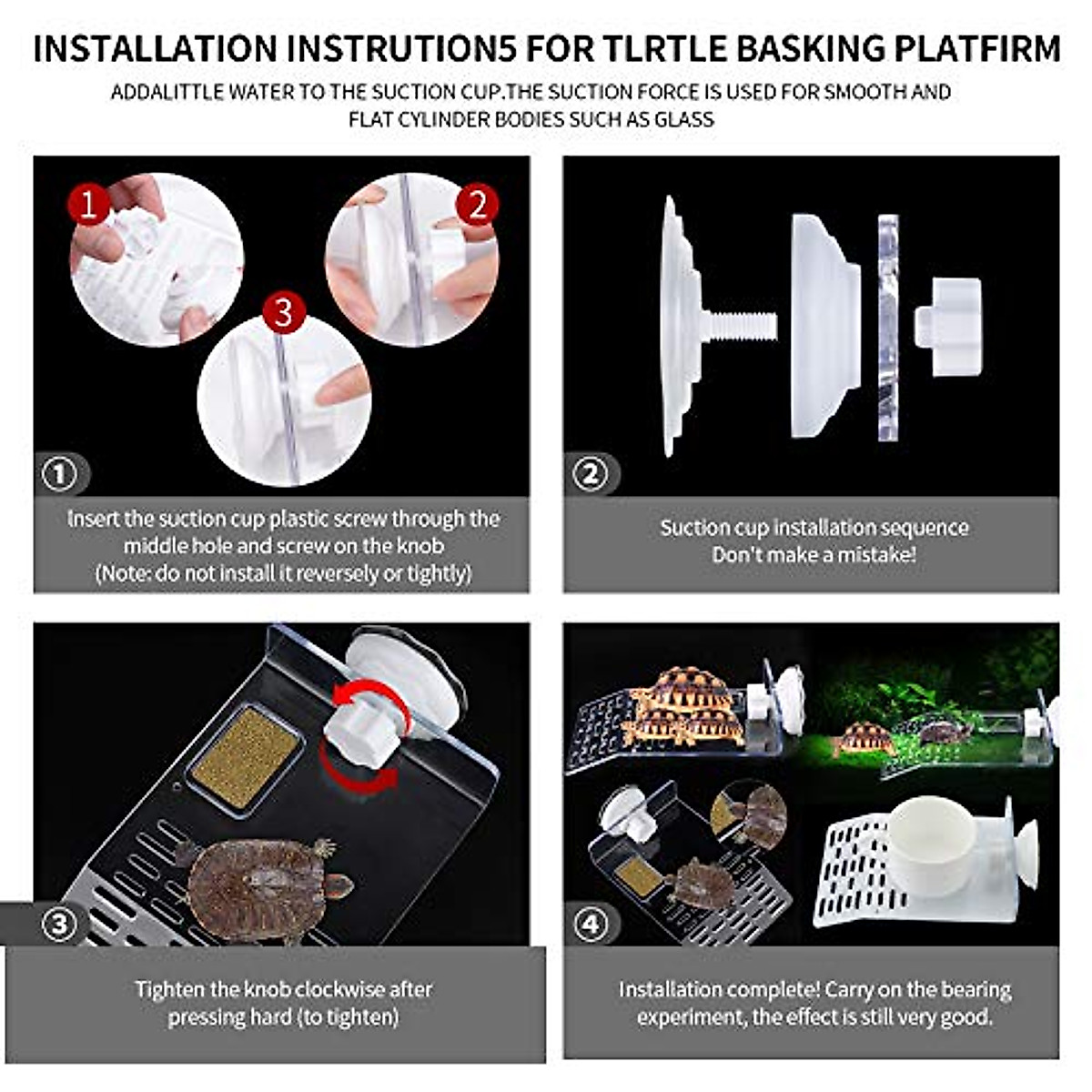 INSTALLATION INSTRUTION5 FOR TLRTLE BASKING PLATFIRM

ADDALITTLE WATER TO THE SUCTION CUP.THE SUCTION FORCE IS USED FOR SMOOTH AND FLAT CYLINDER BODIES SUCH AS GLASS

1

2

3

①

Insert the suction cup plastic screw through the middle hole and screw on the knob (Note: do not install it reversely or tightly)

②

Suction cup installation sequence Don't make a mistake!

③

Tighten the knob clockwise after pressing hard (to tighten)

④

Installation complete! Carry on the bearing experiment, the effect is still very good.