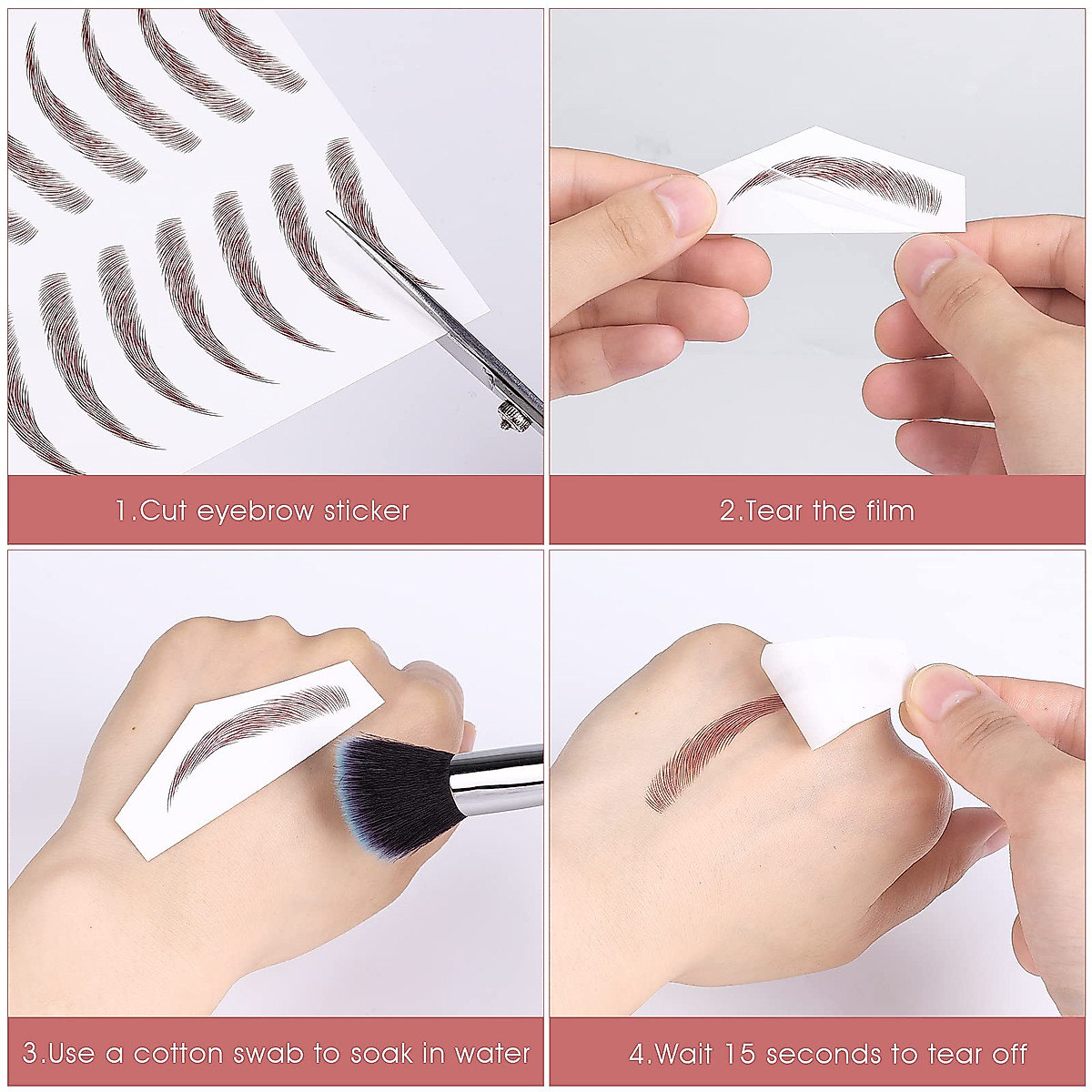 1.Cut eyebrow sticker

2.Tear the film

3.Use a cotton swab to soak in water

4.Wait 15 seconds to tear off