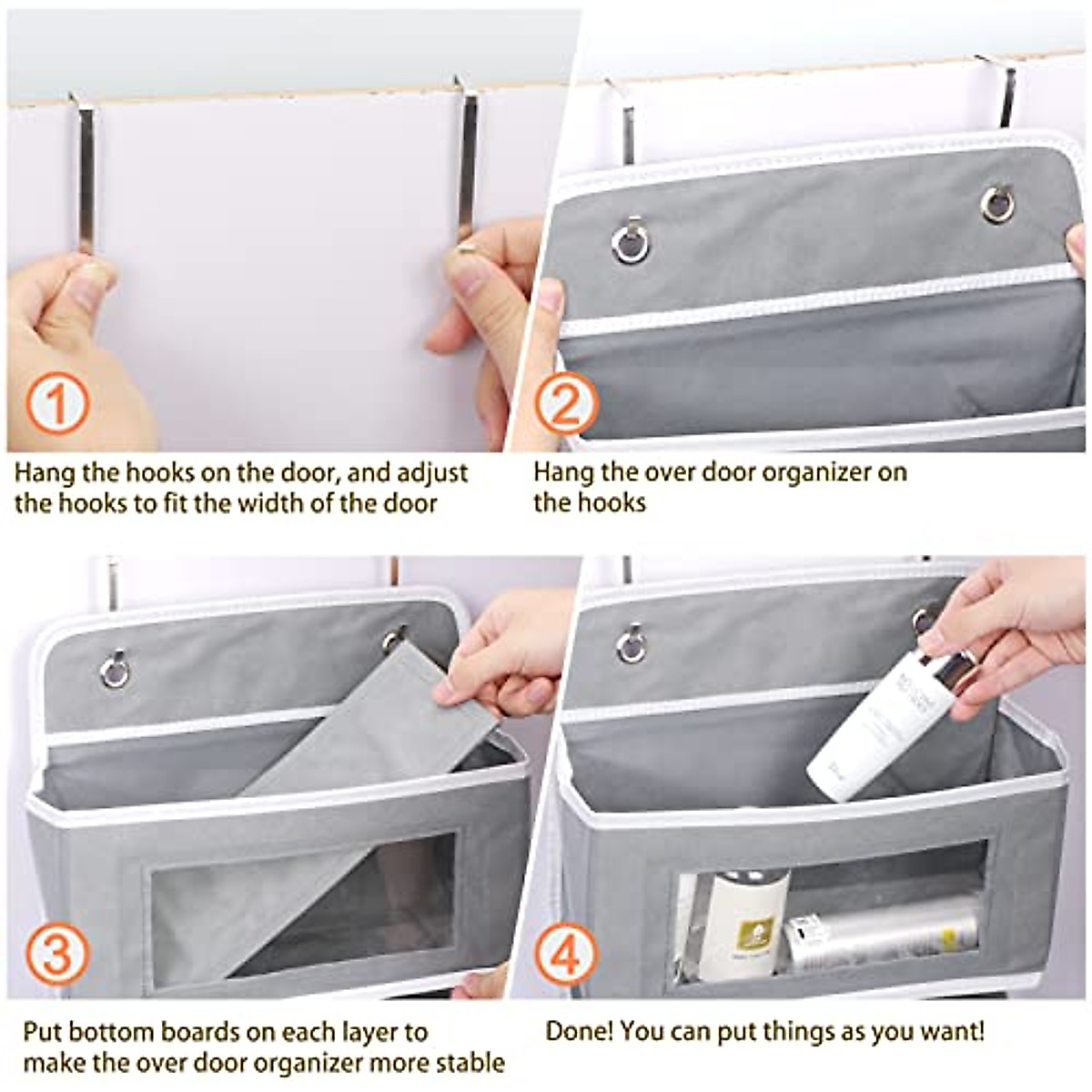 ①

Hang the hooks on the door, and adjust the hooks to fit the width of the door

②

Hang the over door organizer on the hooks

③

Put bottom boards on each layer to make the over door organizer more stable

④

Done! You can put things as you want!