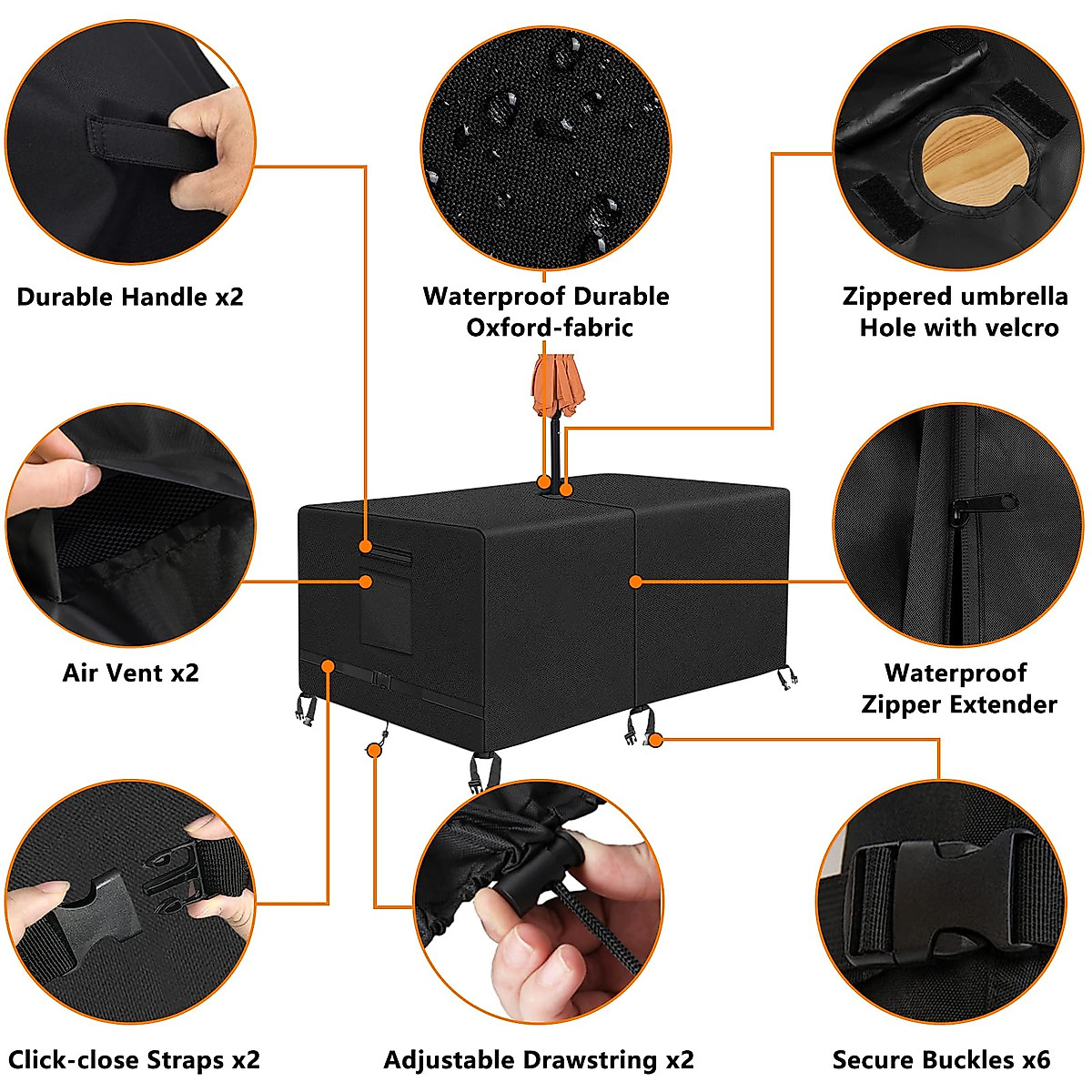 Durable Handle x2

Waterproof Durable Oxford-fabric

Zippered umbrella Hole with velcro

Air Vent x2

Waterproof Zipper Extender

Click-close Straps x2

Adjustable Drawstring x2

Secure Buckles x6