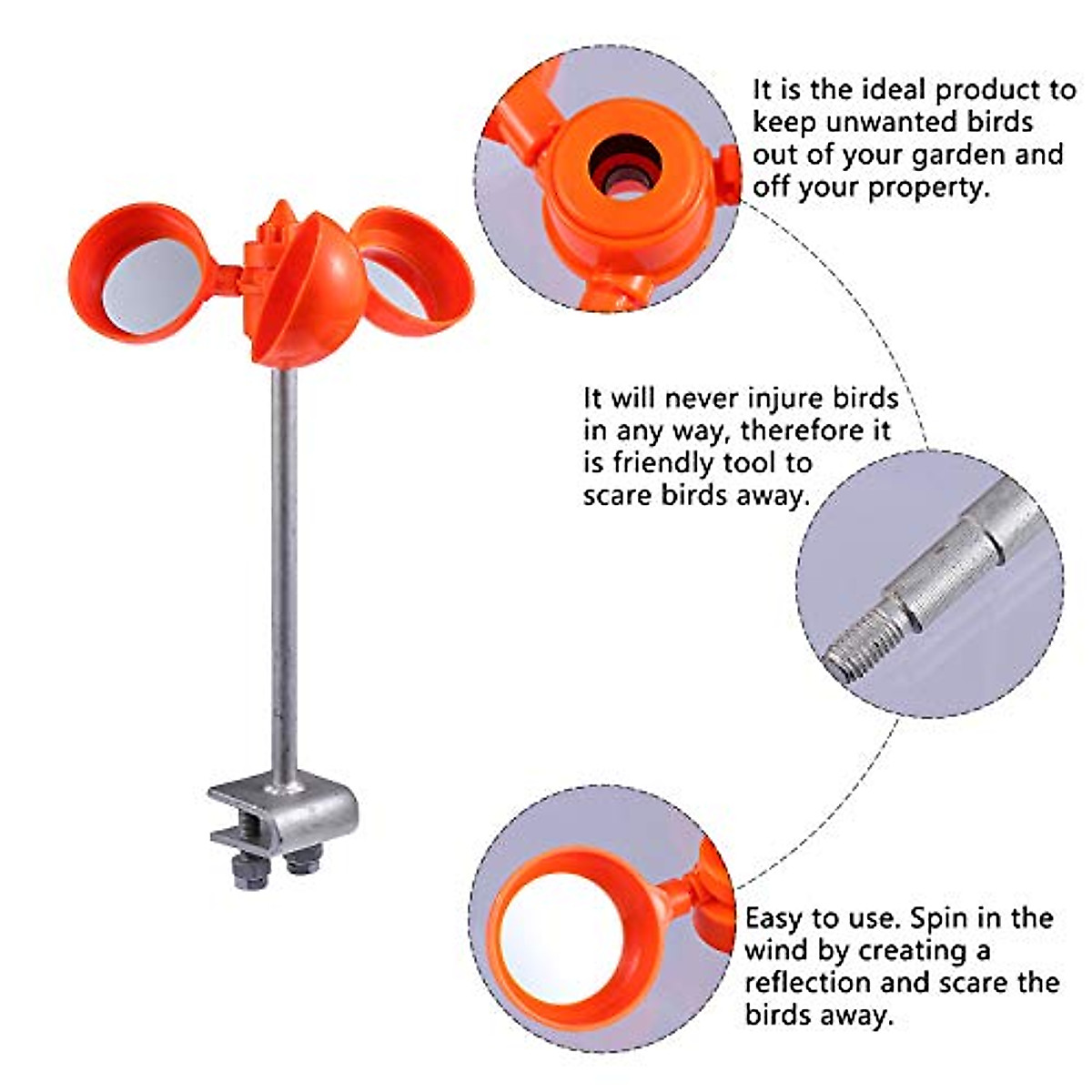 It is the ideal product to keep unwanted birds out of your garden and off your property.

It will never injure birds in any way, therefore it is friendly tool to scare birds away.

Easy to use. Spin in the wind by creating a reflection and scare the birds away.