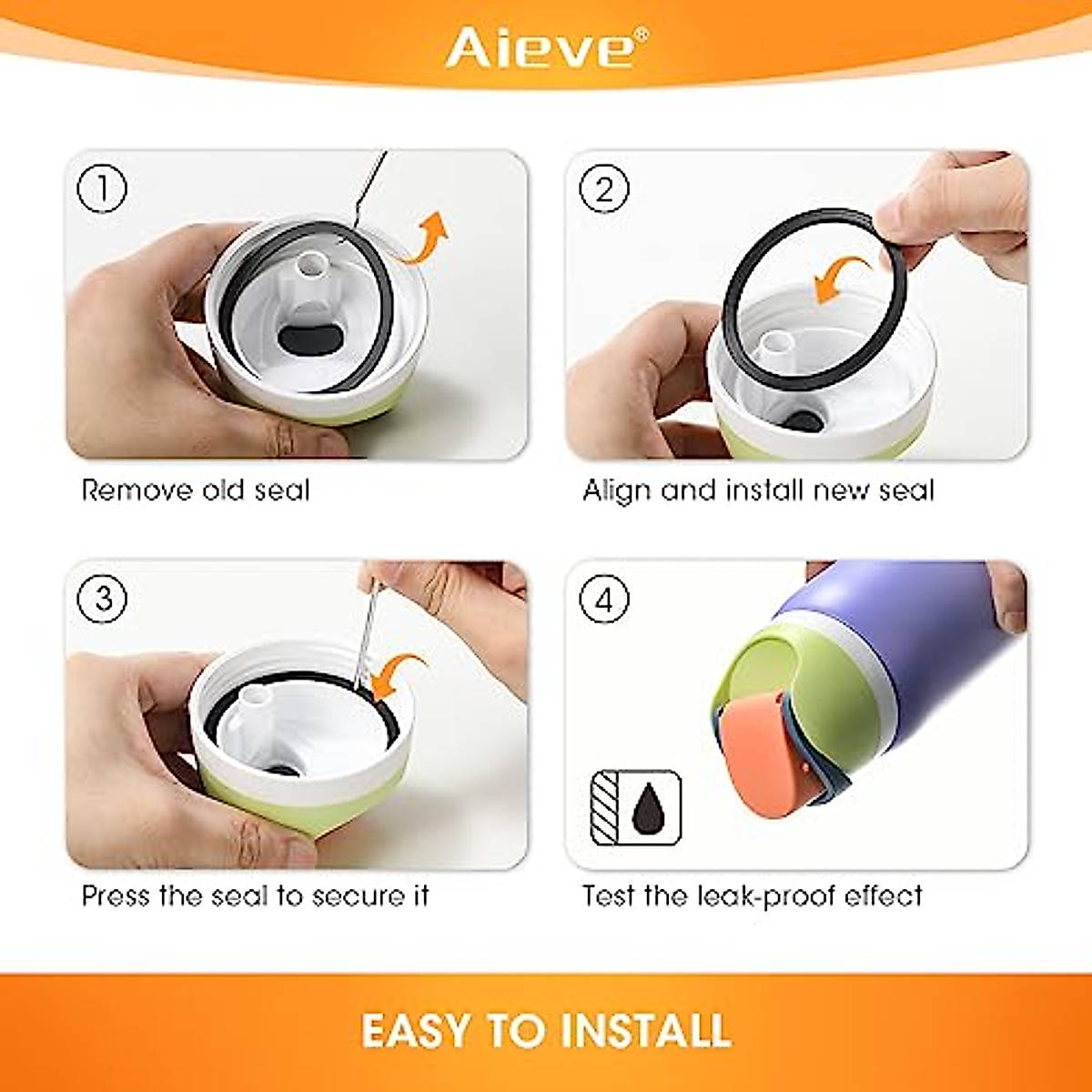 Aieve®

1

Remove old seal

2

Align and install new seal

3

Press the seal to secure it

4

Test the leak-proof effect

EASY TO INSTALL