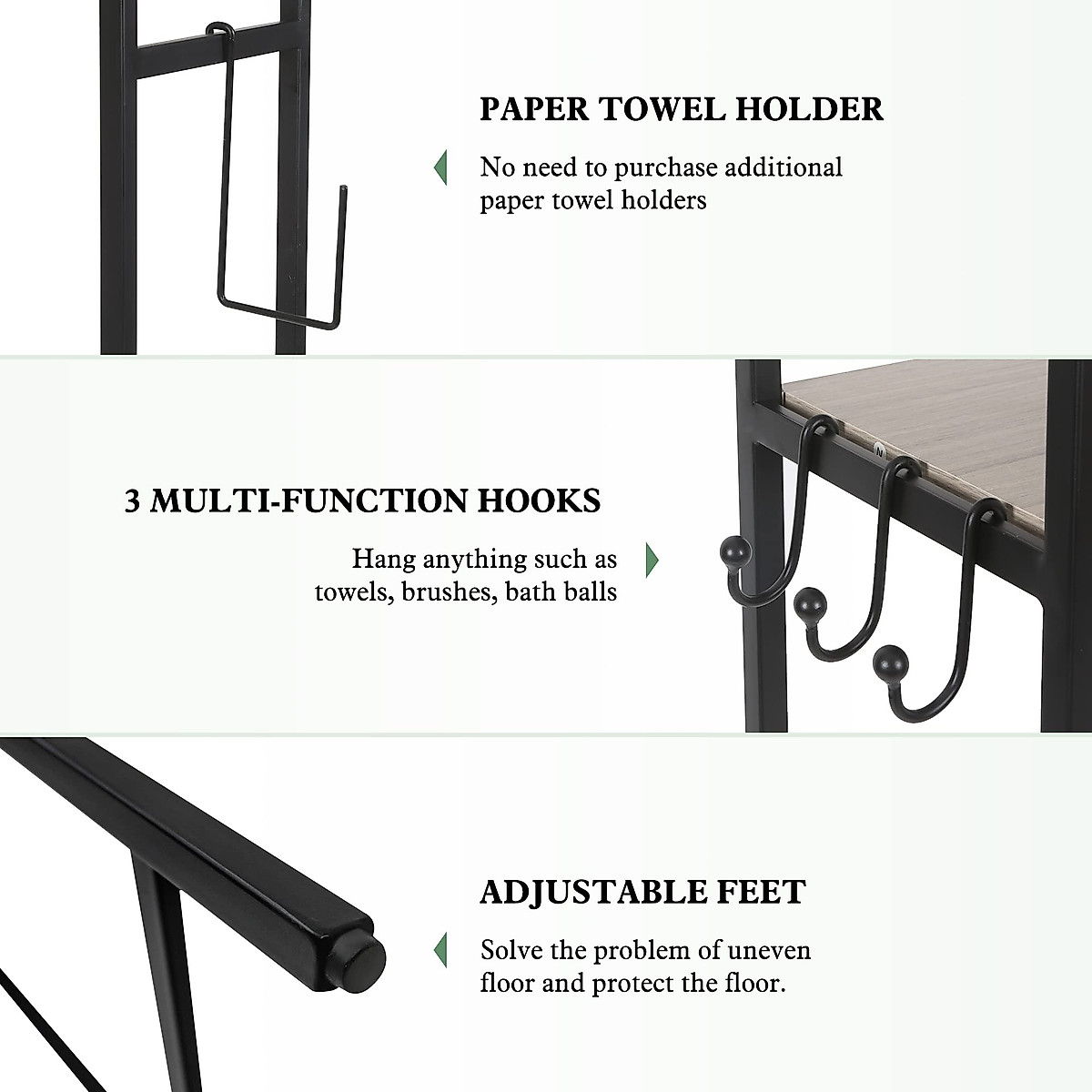 PAPER TOWEL HOLDER

No need to purchase additional paper towel holders

3 MULTI-FUNCTION HOOKS

Hang anything such as towels, brushes, bath balls

ADJUSTABLE FEET

Solve the problem of uneven floor and protect the floor.