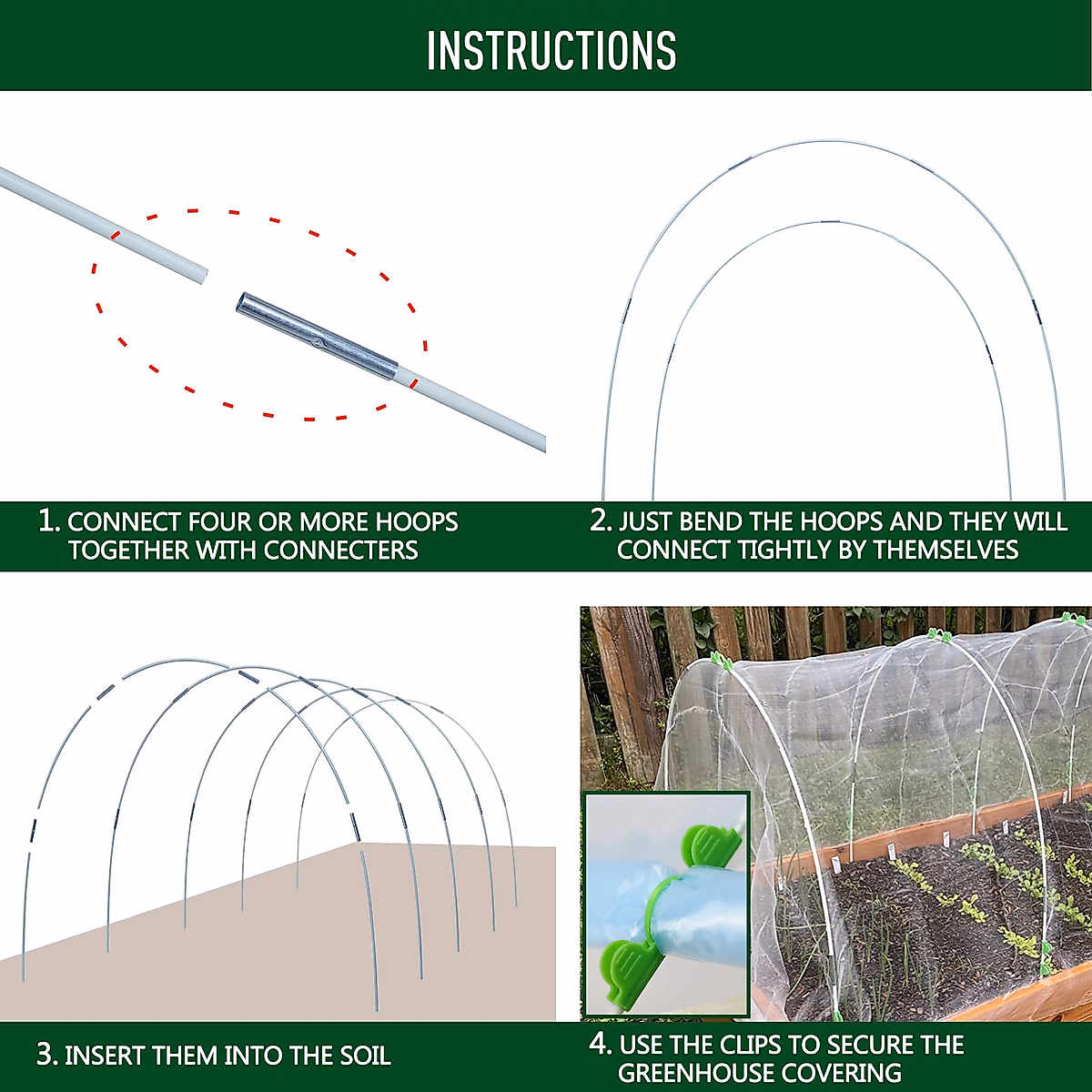 INSTRUCTIONS

1. CONNECT FOUR OR MORE HOOPS TOGETHER WITH CONNECTERS

2. JUST BEND THE HOOPS AND THEY WILL CONNECT TIGHTLY BY THEMSELVES

3. INSERT THEM INTO THE SOIL

4. USE THE CLIPS TO SECURE THE GREENHOUSE COVERING