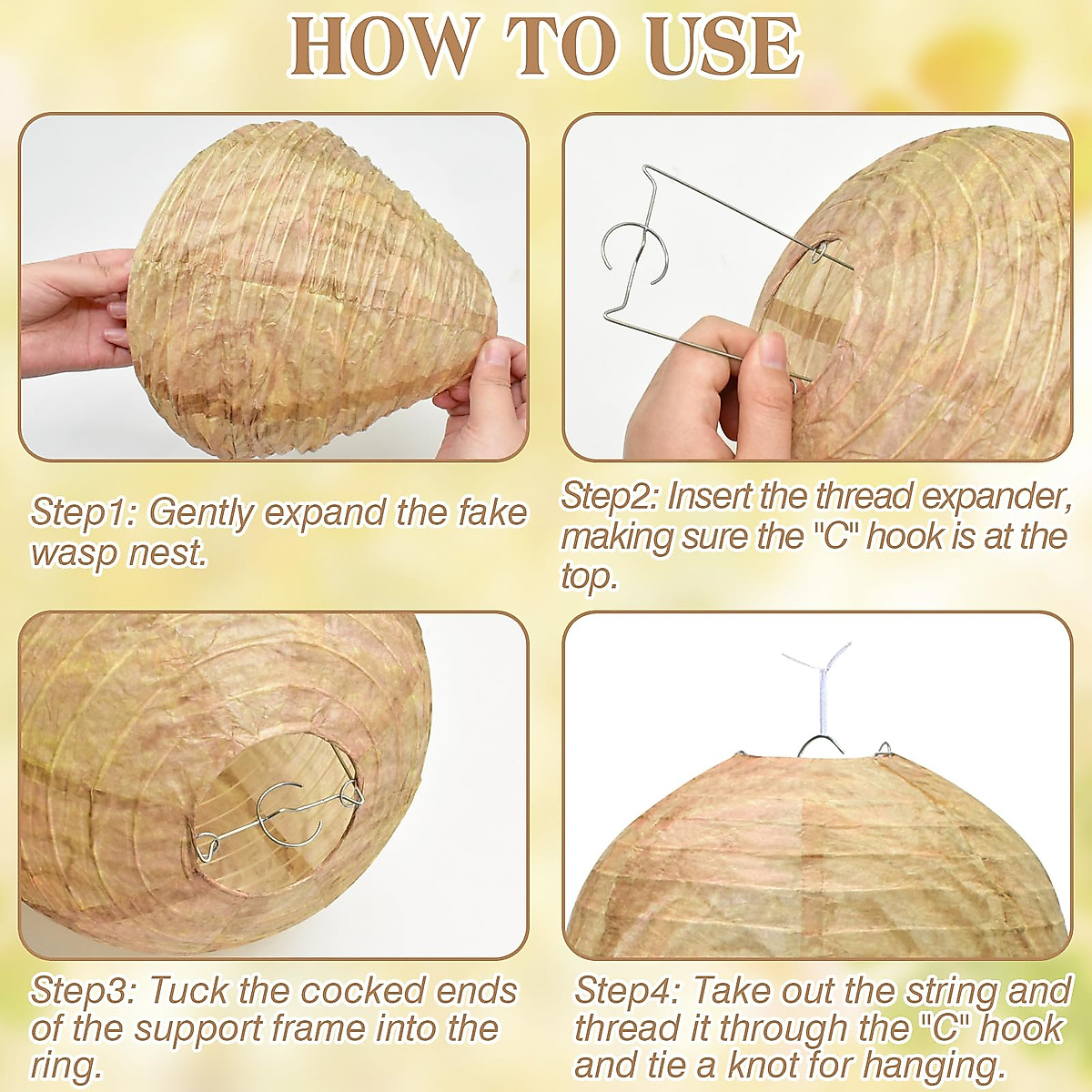 HOW TO USE

Step1: Gently expand the fake wasp nest.

Step2: Insert the thread expander, making sure the "C" hook is at the top.

Step3: Tuck the cocked ends of the support frame into the ring.

Step4: Take out the string and thread it through the "C" hook and tie a knot for hanging.