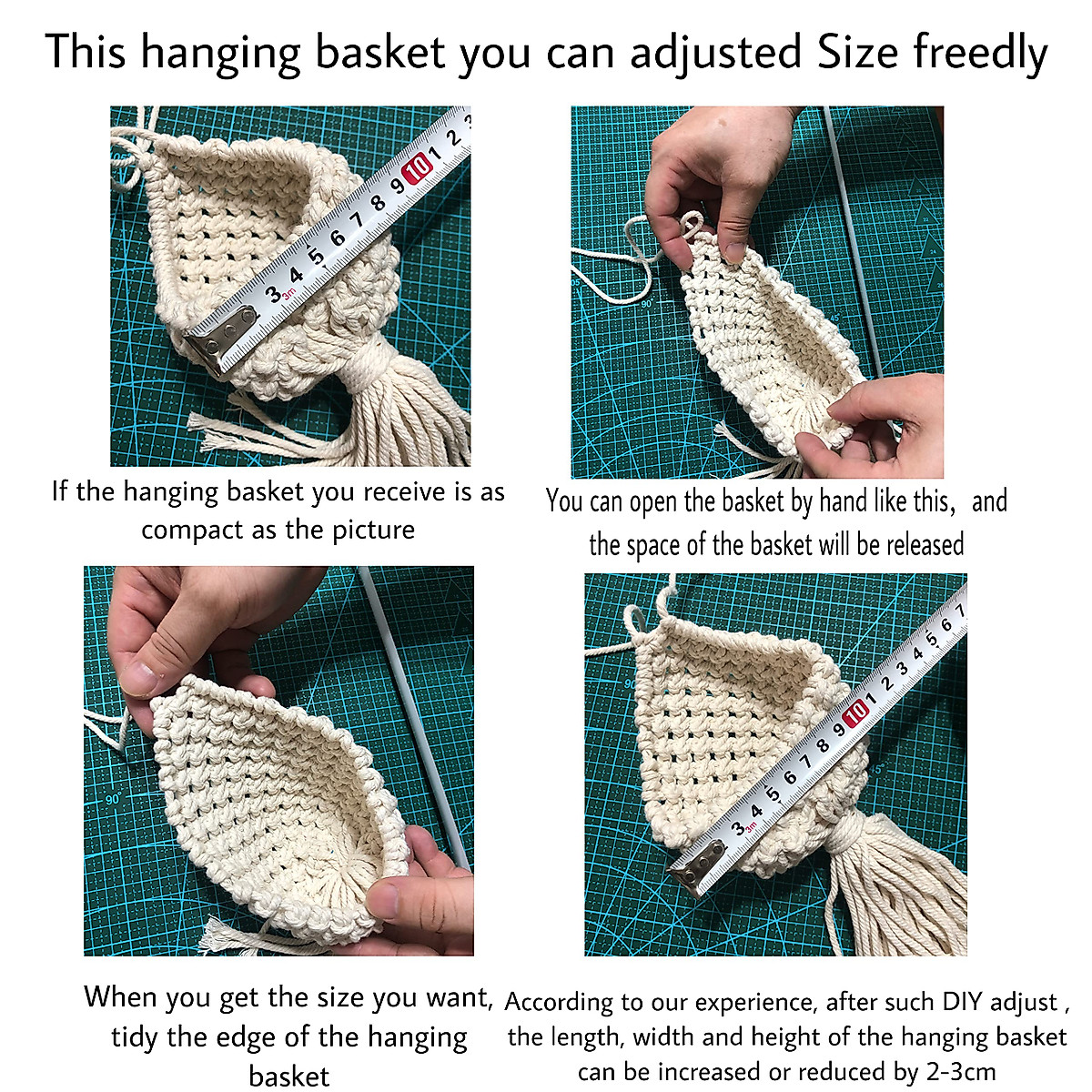 This hanging basket you can adjusted Size freedly

If the hanging basket you receive is as compact as the picture

You can open the basket by hand like this, and the space of the basket will be released

When you get the size you want, tidy the edge of the hanging basket

According to our experience, after such DIY adjust , the length, width and height of the hanging basket can be increased or reduced by 2-3cm