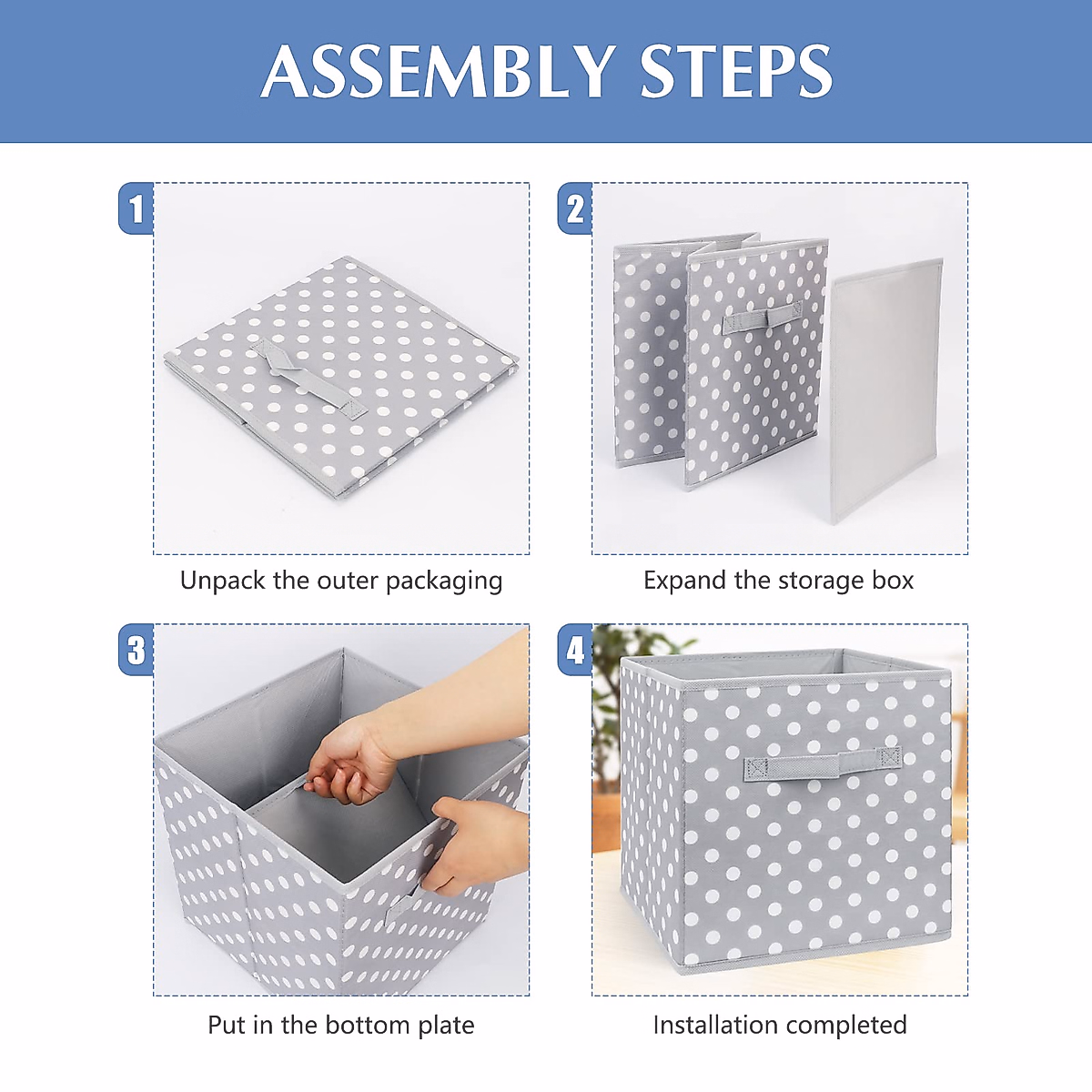 ASSEMBLY STEPS

1

Unpack the outer packaging

2

Expand the storage box

3

Put in the bottom plate

4

Installation completed