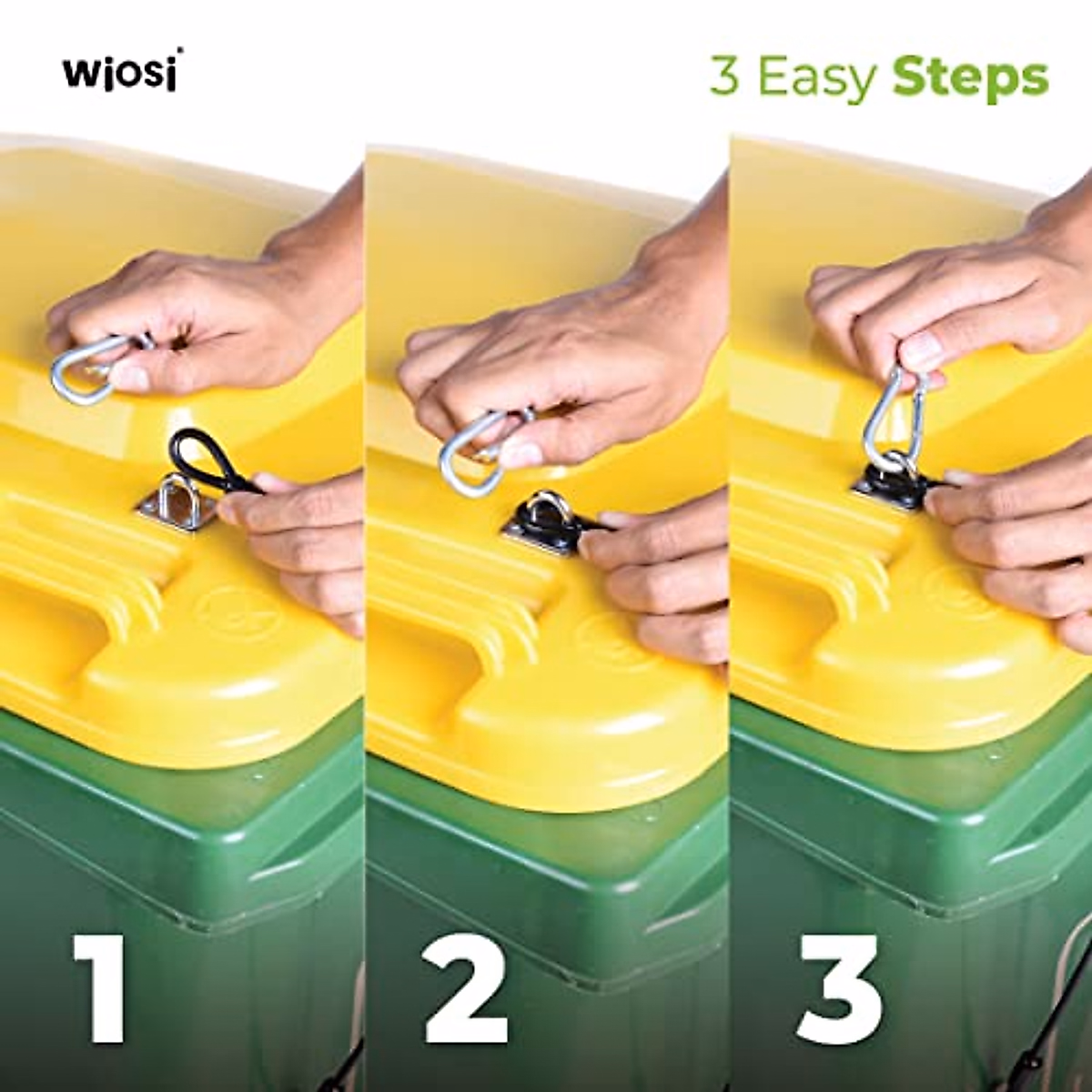 wiosi

3 Easy Steps

1

2

3