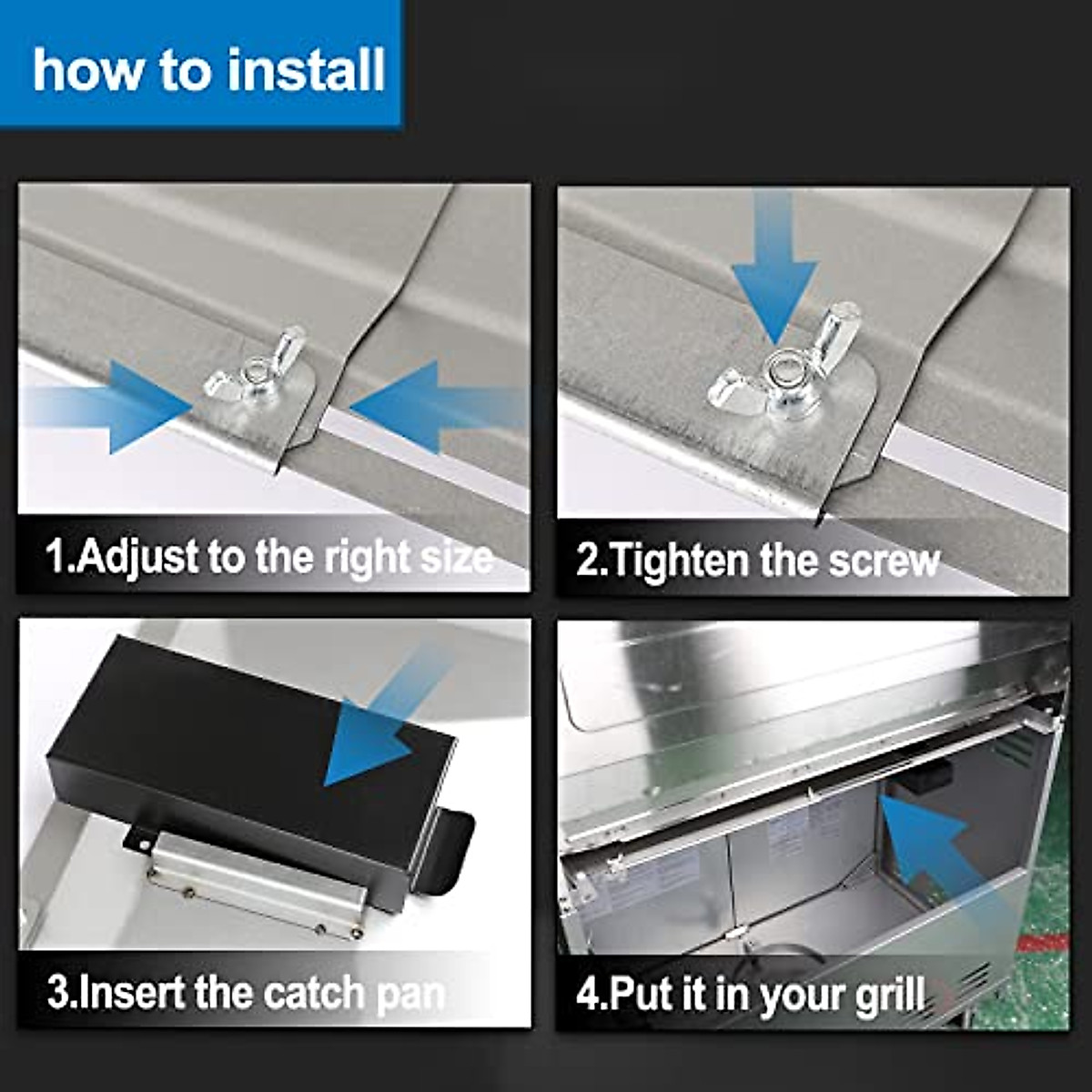 how to install

1.Adjust to the right size

2.Tighten the screw

3.Insert the catch pan

4.Put it in your grill