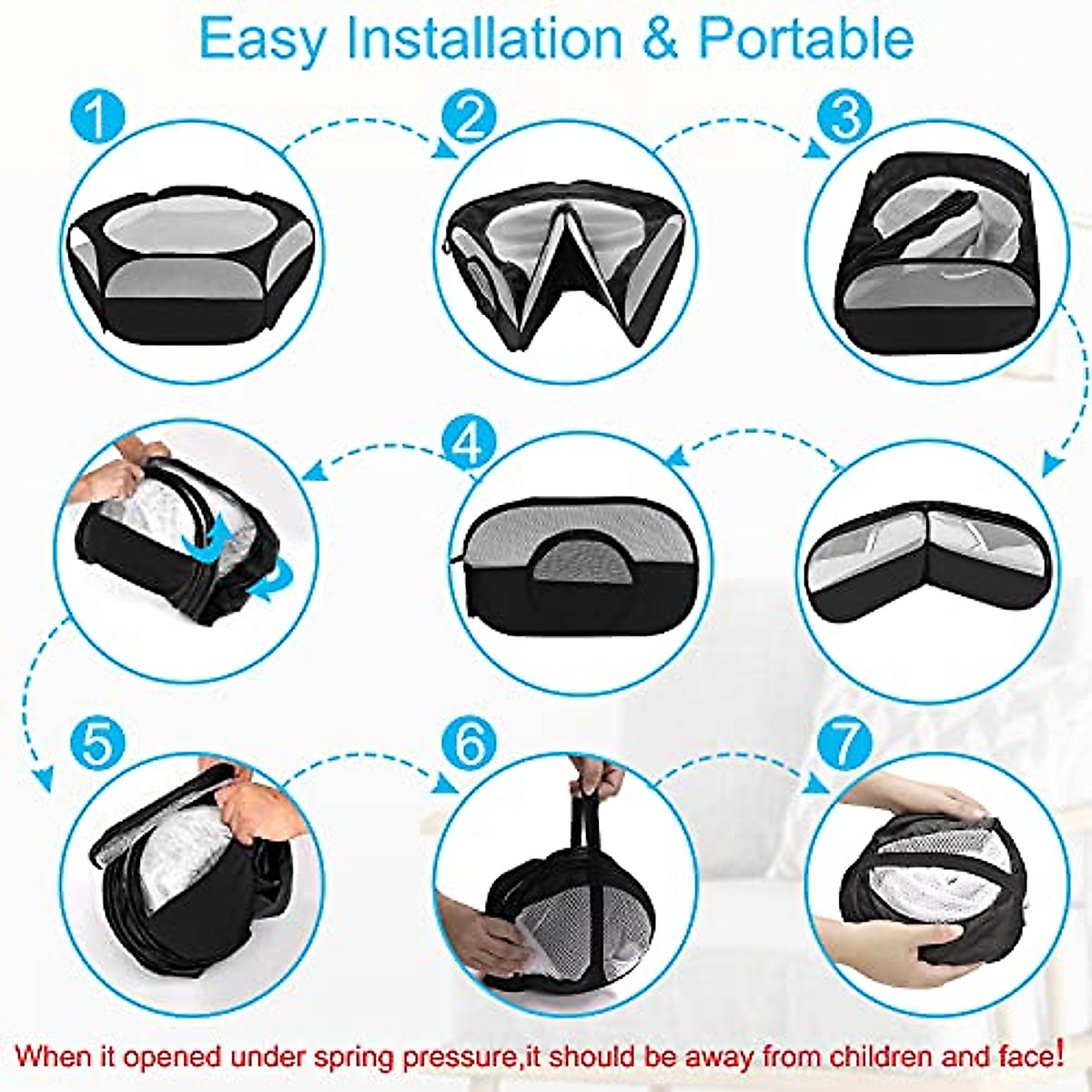 Easy Installation & Portable

1

2

3

4

5

6

7

When it opened under spring pressure,it should be away from children and face!