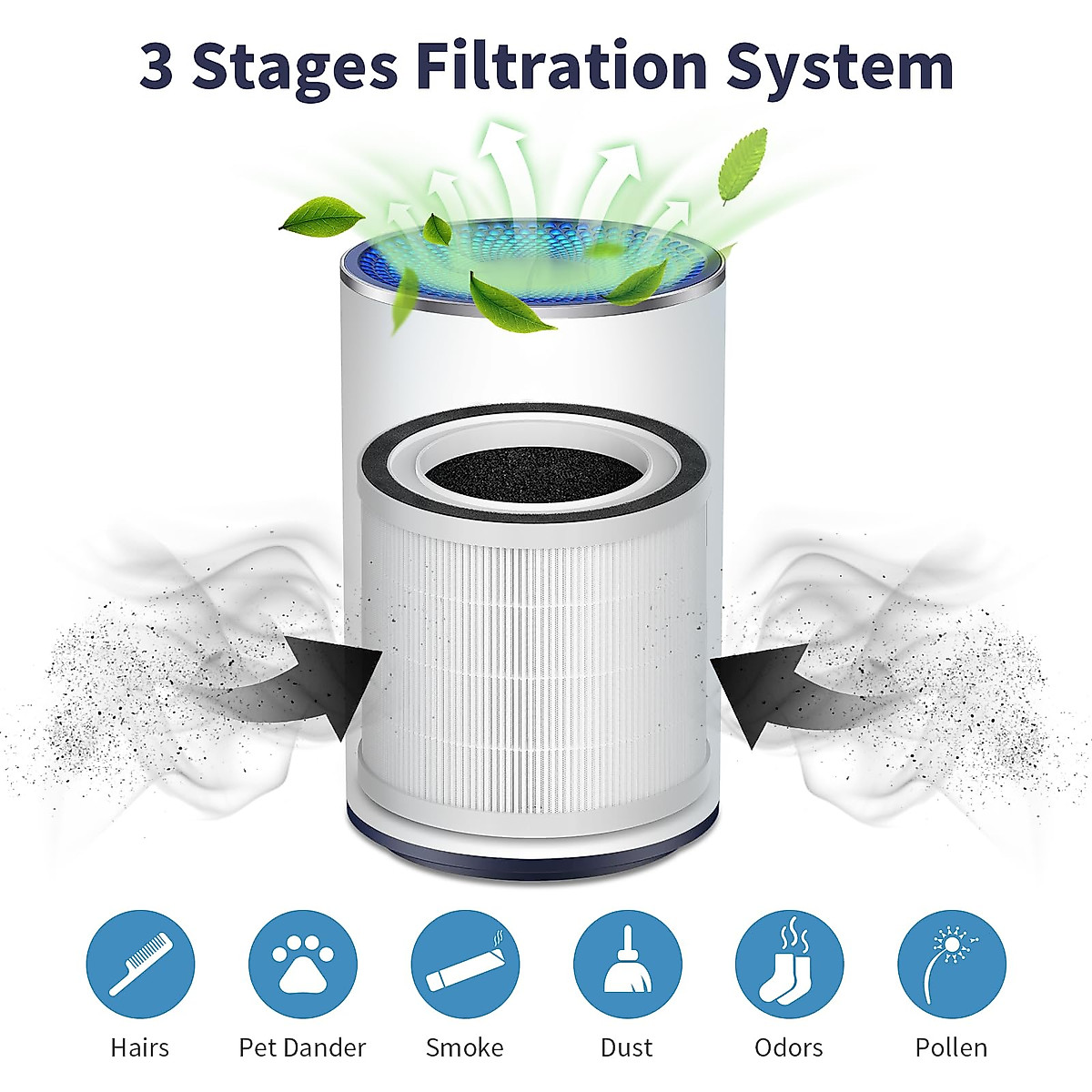 3 Stages Filtration System

Hairs Pet Dander Smoke Dust Odors Pollen