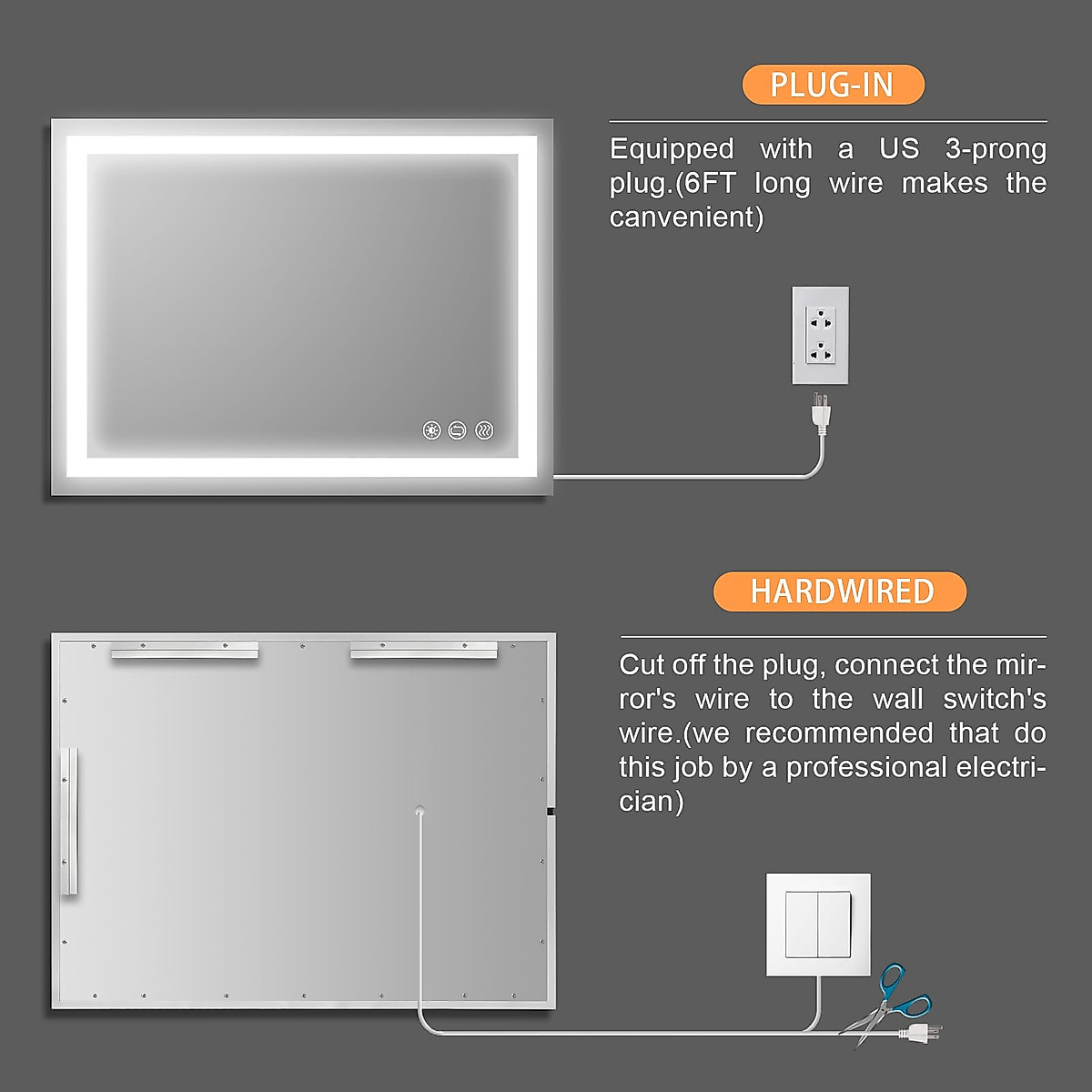 PLUG-IN

Equipped with a US 3-prong plug.(6FT long wire makes the canvenient)

HARDWIRED

Cut off the plug, connect the mirror's wire to the wall switch's wire.(we recommended that do this job by a professional electrician)