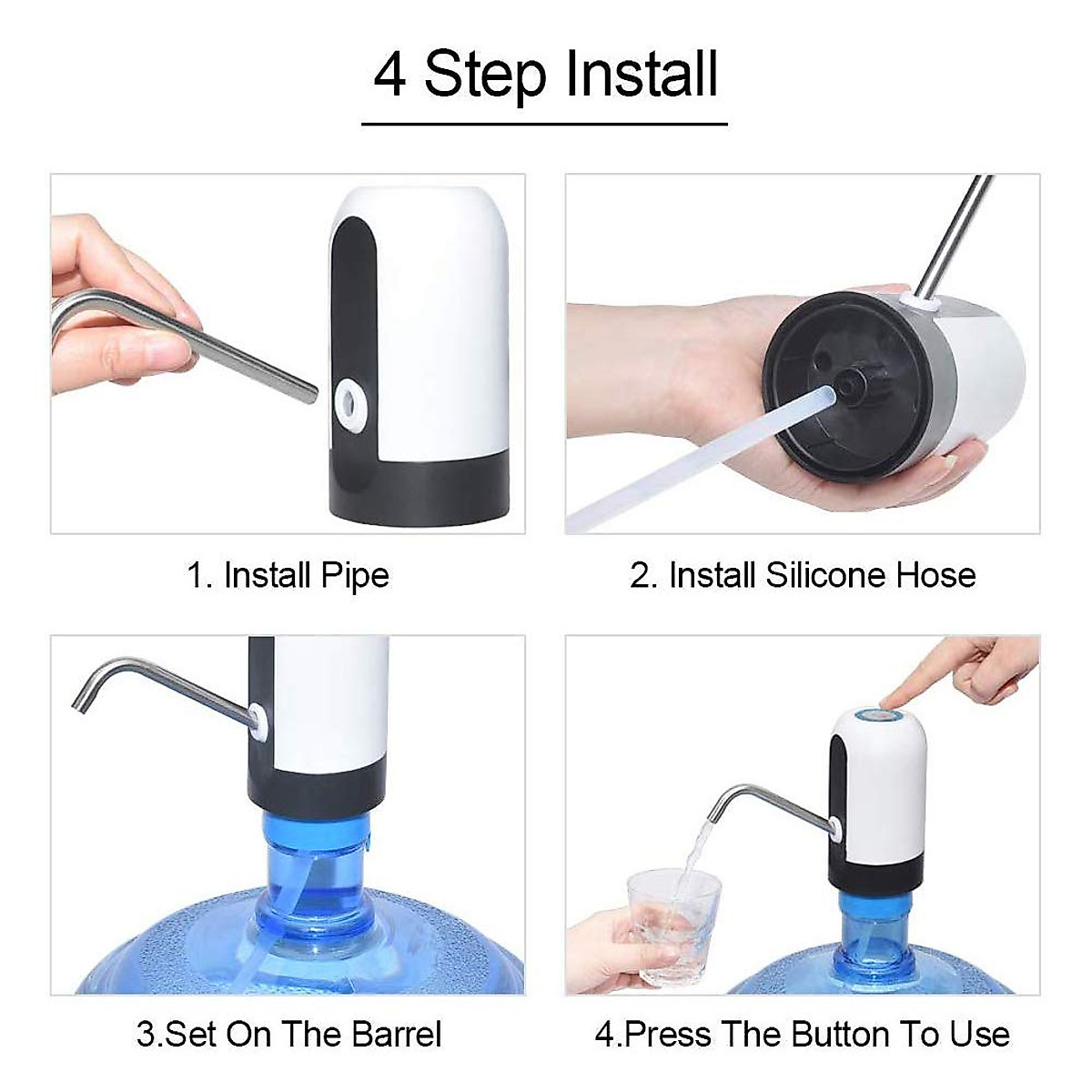 4 Step Install

1. Install Pipe

2. Install Silicone Hose

3.Set On The Barrel

4.Press The Button To Use