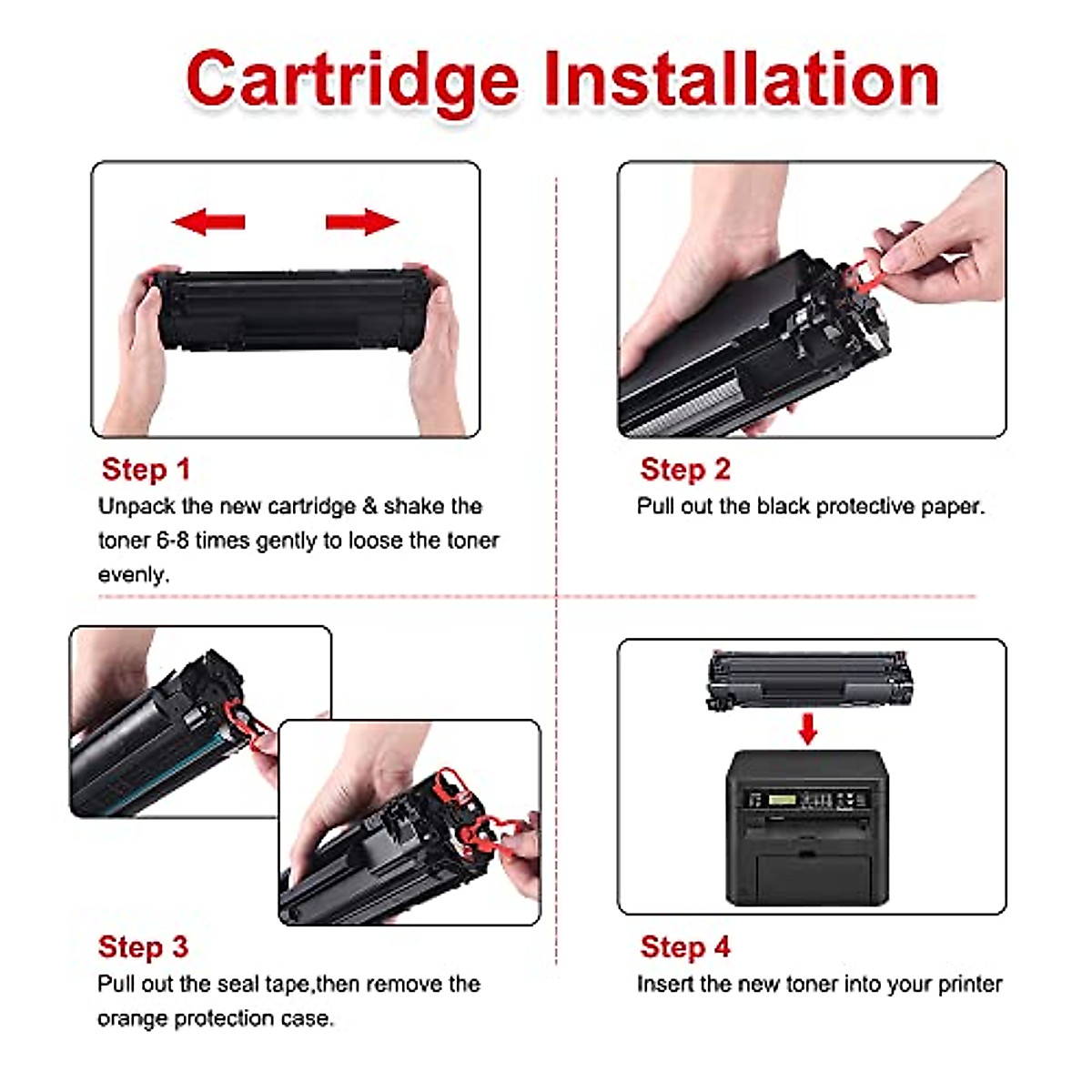 Cartridge Installation

Step 1
Unpack the new cartridge & shake the toner 6-8 times gently to loose the toner evenly.

Step 2
Pull out the black protective paper.

Step 3
Pull out the seal tape,then remove the orange protection case.

Step 4
Insert the new toner into your printer