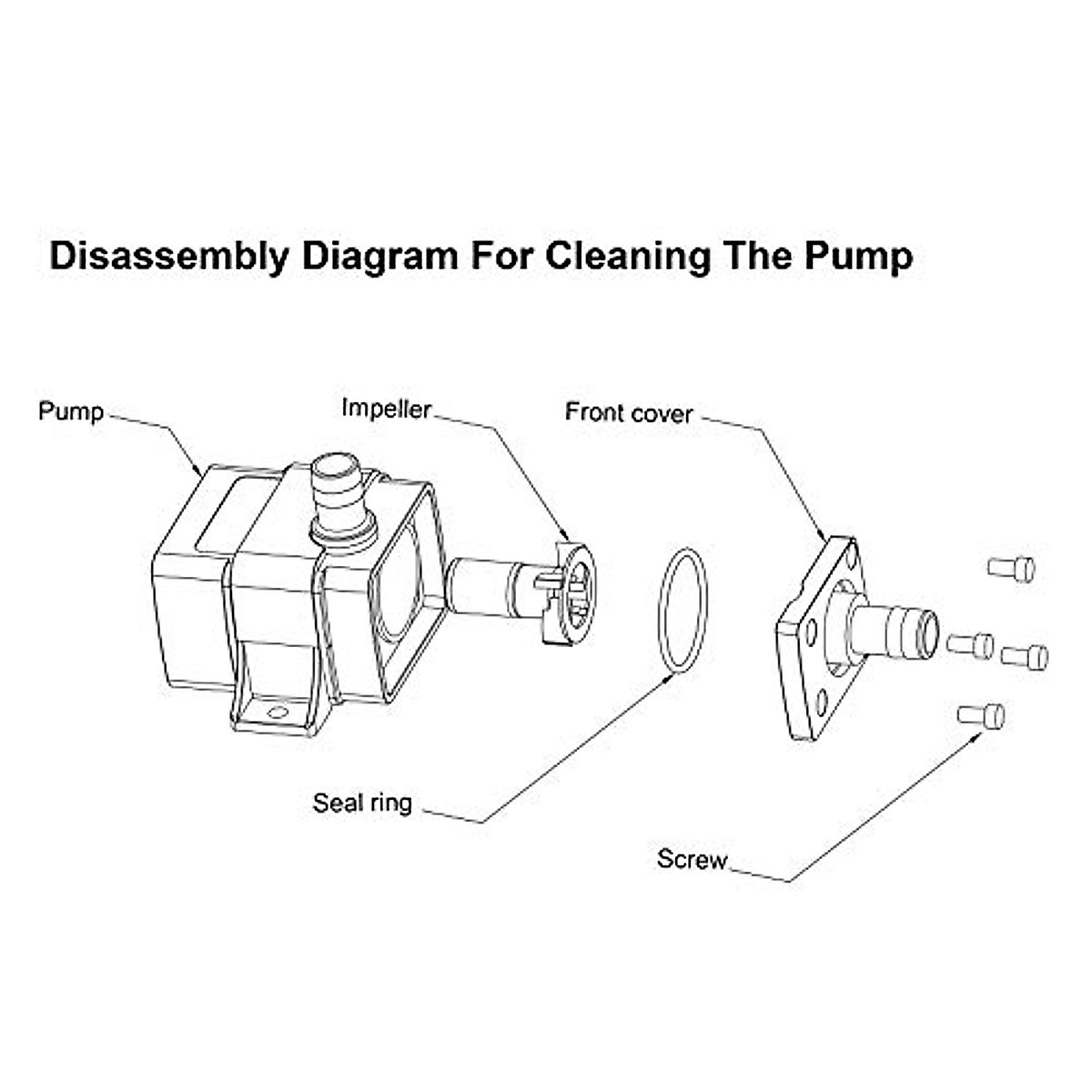 Disassembly Diagram For Cleaning The Pump

Pump

Impeller

Front cover

Seal ring

Screw