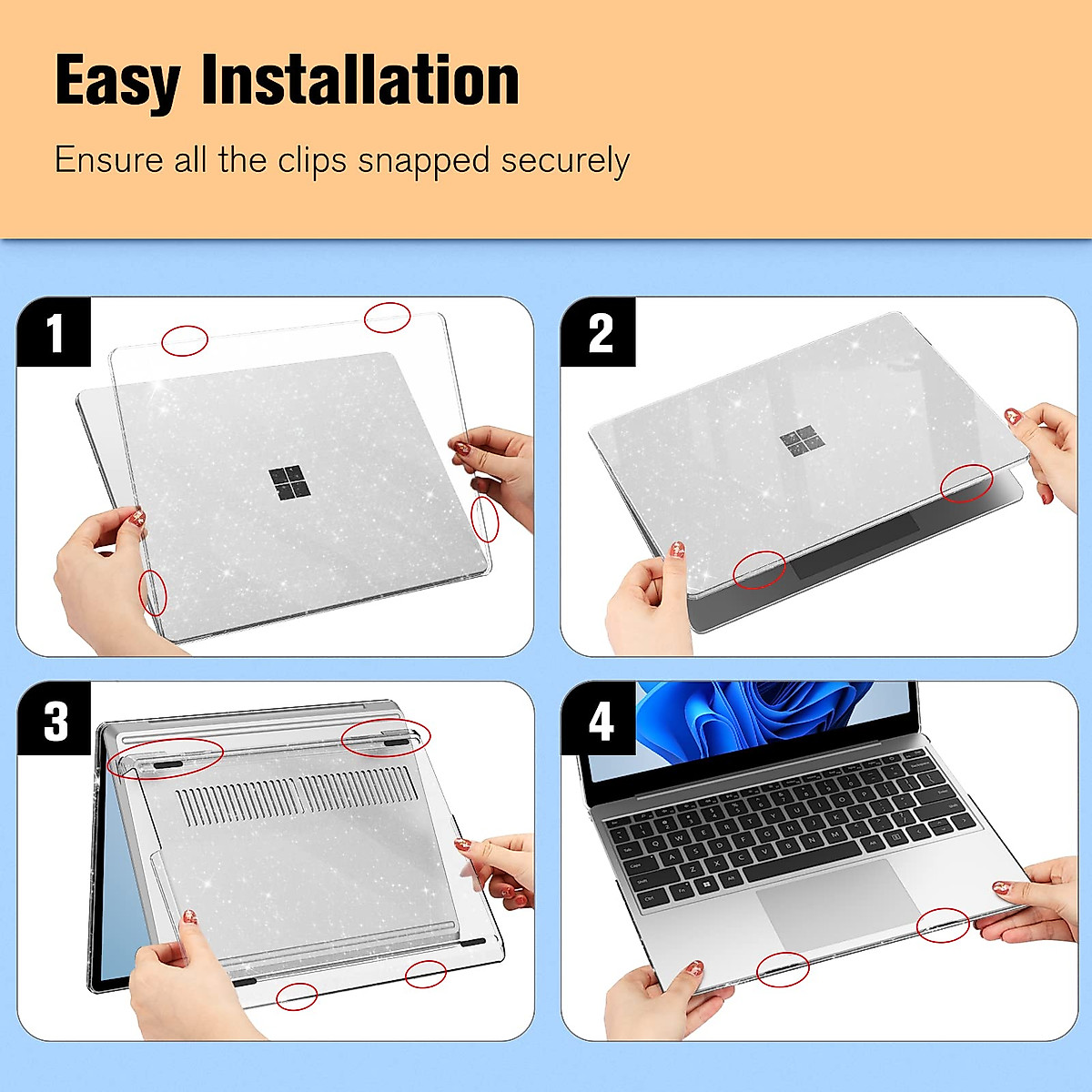 Easy Installation

Ensure all the clips snapped securely

1

2

3

4