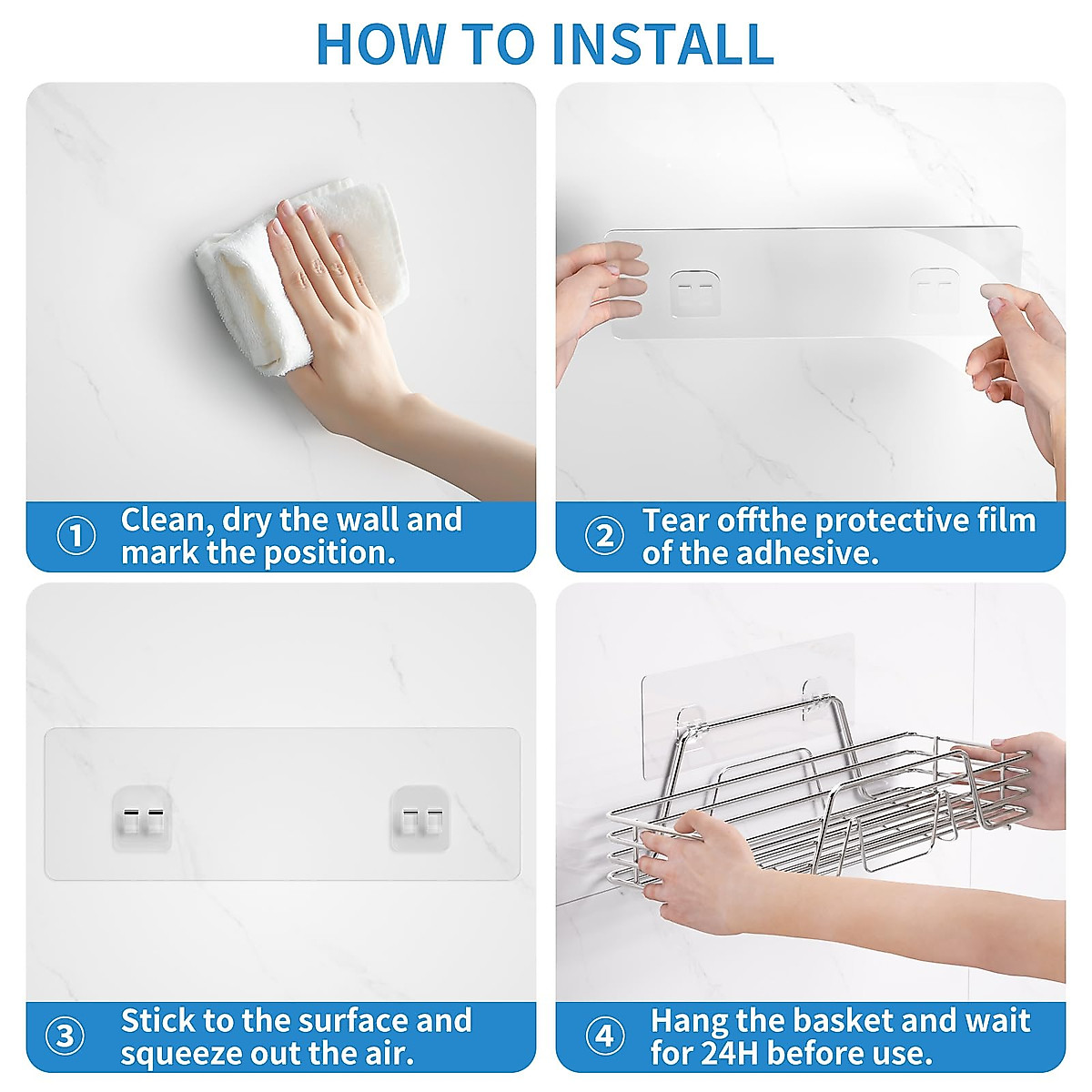 HOW TO INSTALL

① Clean, dry the wall and mark the position.

② Tear offthe protective film of the adhesive.

③ Stick to the surface and squeeze out the air.

④ Hang the basket and wait for 24H before use.