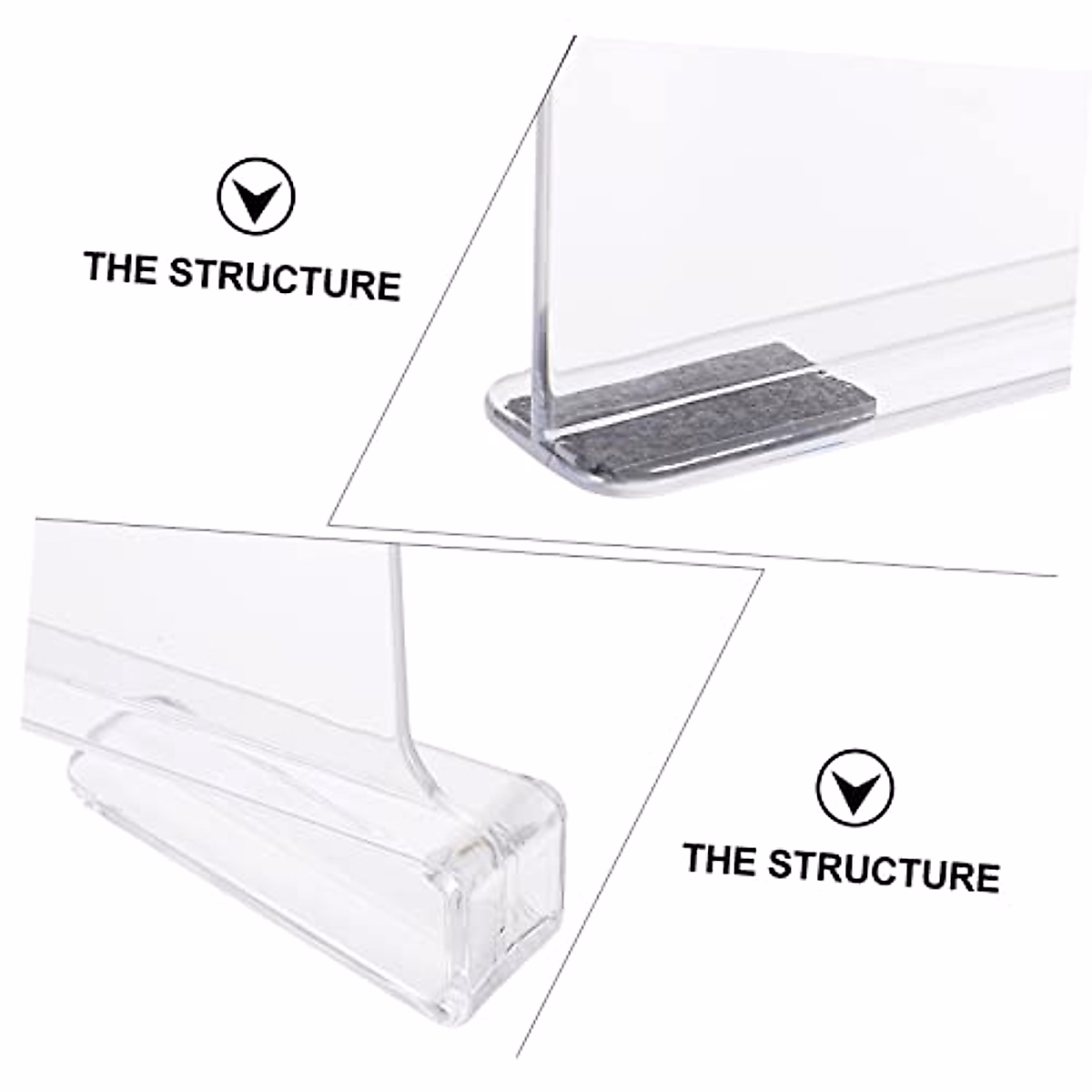 THE STRUCTURE

THE STRUCTURE