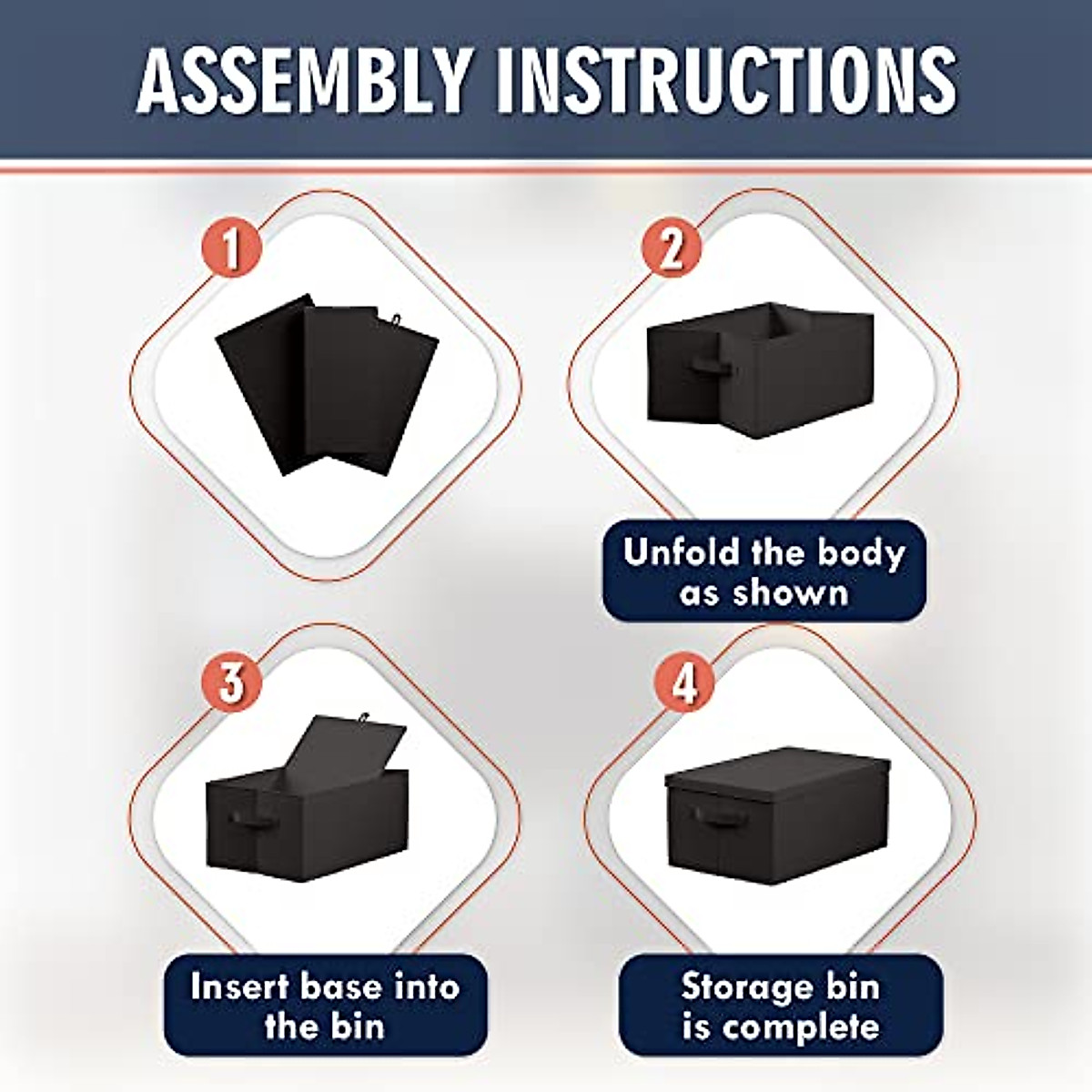 ASSEMBLY INSTRUCTIONS

1

2

Unfold the body as shown

3

Insert base into the bin

4

Storage bin is complete