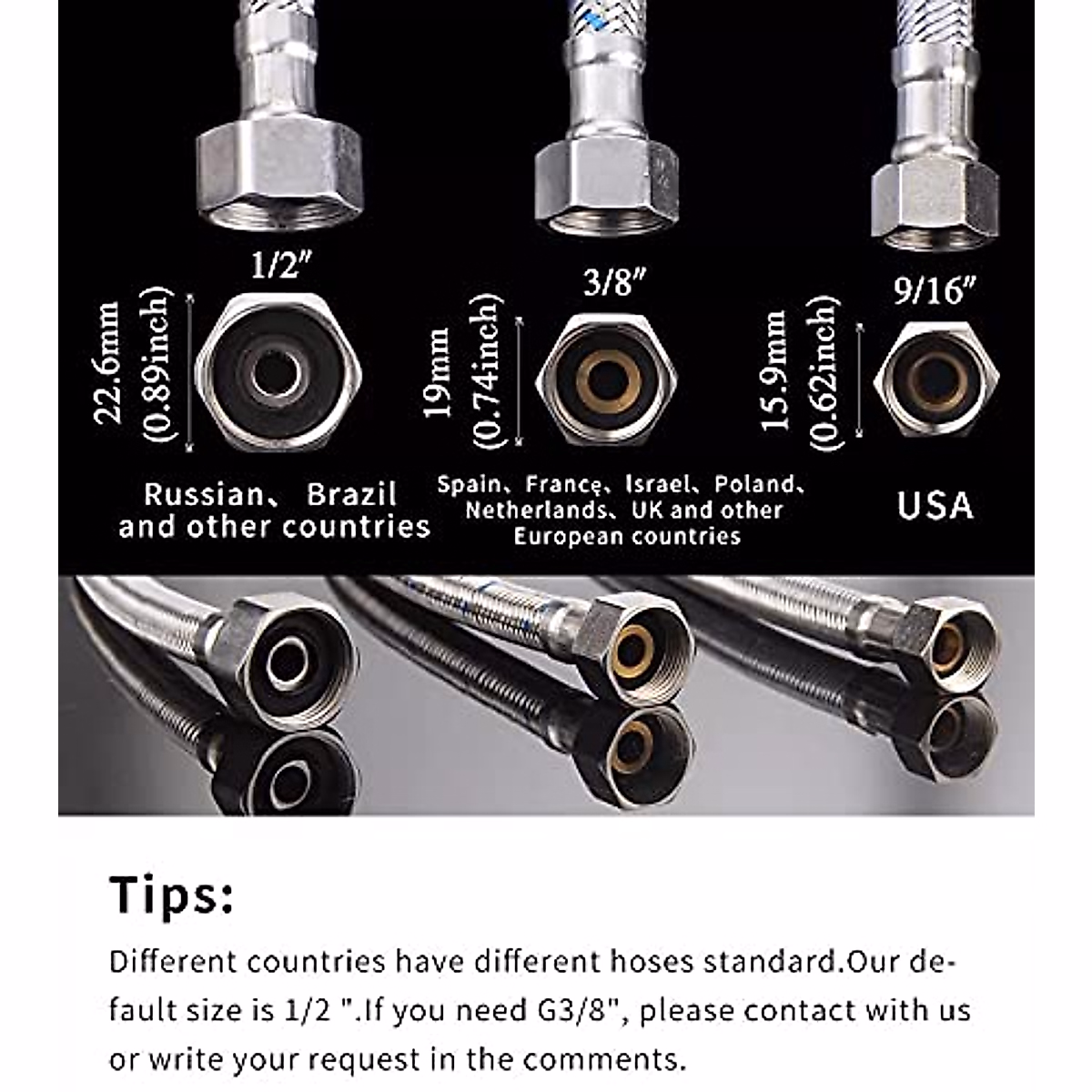 1/2"

22.6mm (0.89inch)

Russian、 Brazil and other countries

3/8"

19mm (0.74inch)

Spain、France、Israel、Poland、Netherlands、UK and other European countries

9/16"

15.9mm (0.62inch)

USA

Tips:

Different countries have different hoses standard.Our default size is 1/2 ".If you need G3/8", please contact with us or write your request in the comments.