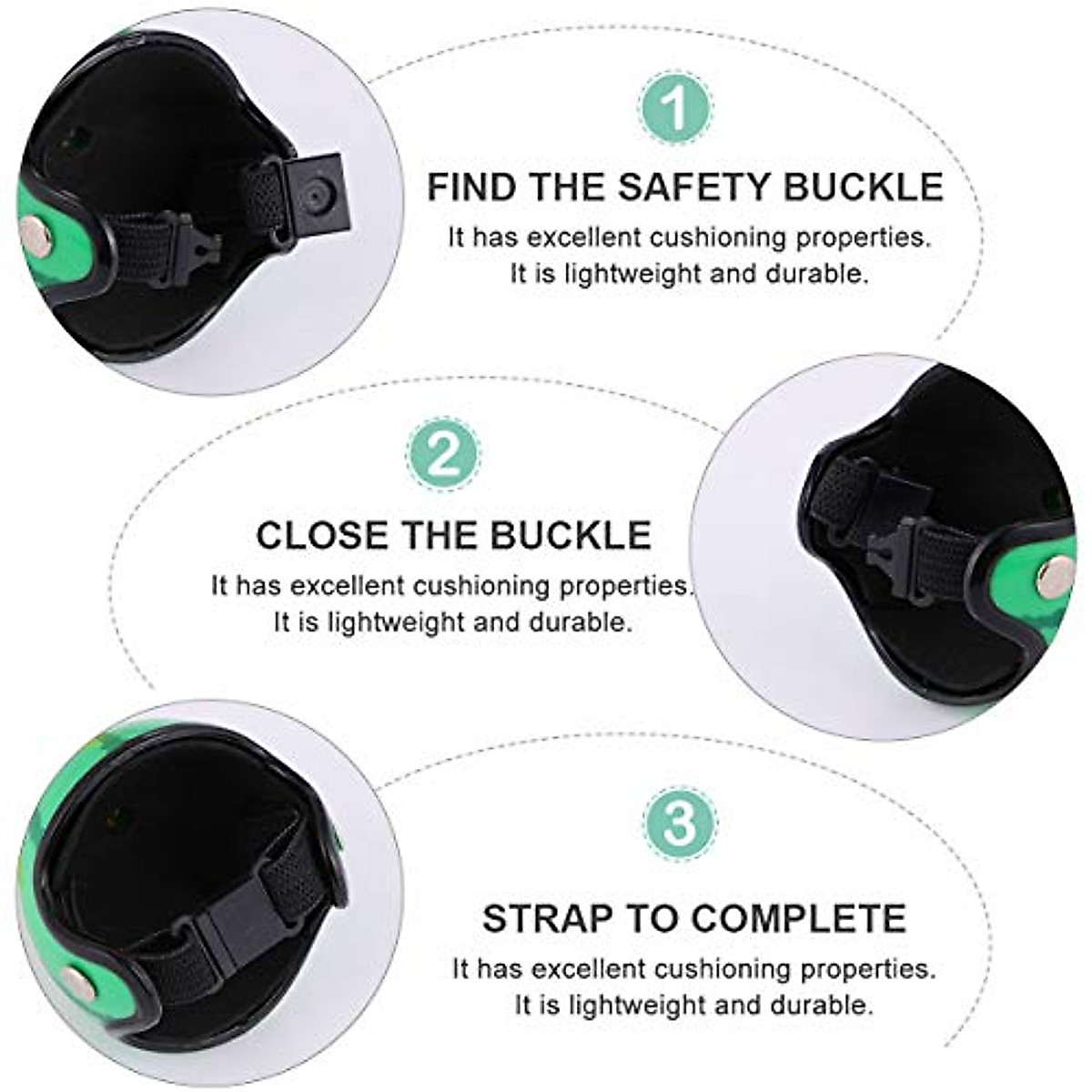 1

FIND THE SAFETY BUCKLE

It has excellent cushioning properties. It is lightweight and durable.

2

CLOSE THE BUCKLE

It has excellent cushioning properties. It is lightweight and durable.

3

STRAP TO COMPLETE

It has excellent cushioning properties. It is lightweight and durable.