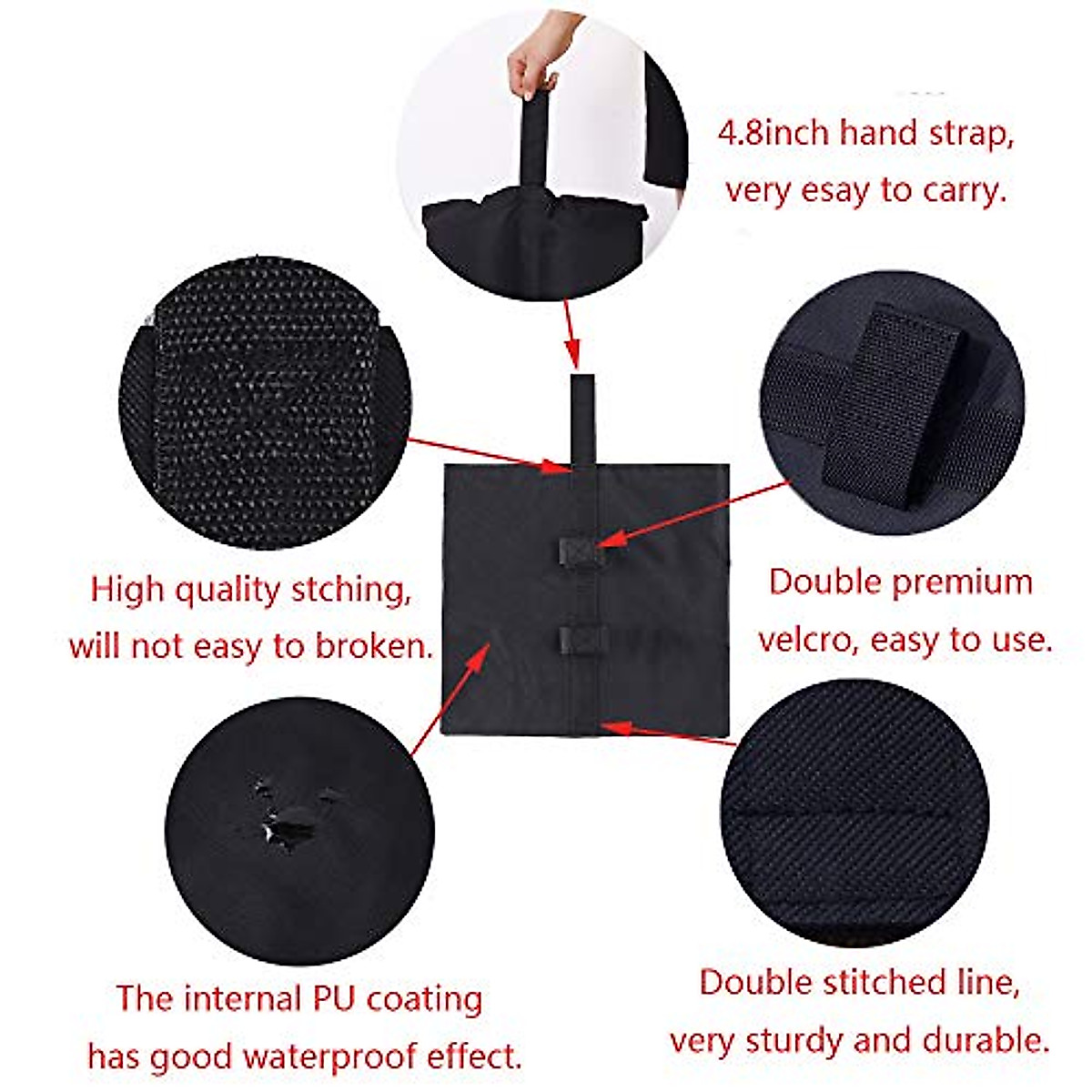 4.8inch hand strap, very esay to carry.

High quality stching, will not easy to broken.

Double premium velcro, easy to use.

The internal PU coating has good waterproof effect.

Double stitched line, very sturdy and durable.