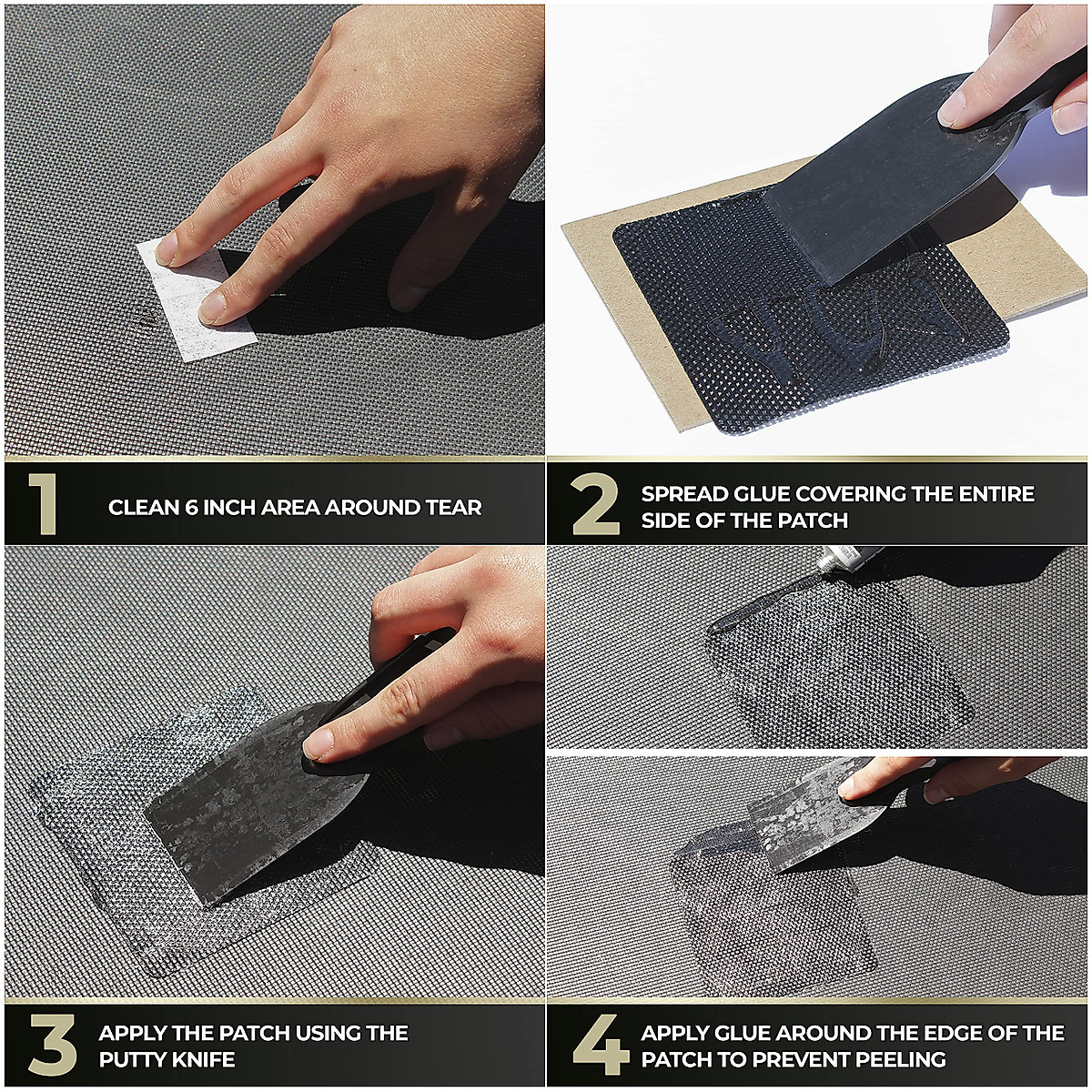 1 CLEAN 6 INCH AREA AROUND TEAR

2 SPREAD GLUE COVERING THE ENTIRE SIDE OF THE PATCH

3 APPLY THE PATCH USING THE PUTTY KNIFE

4 APPLY GLUE AROUND THE EDGE OF THE PATCH TO PREVENT PEELING