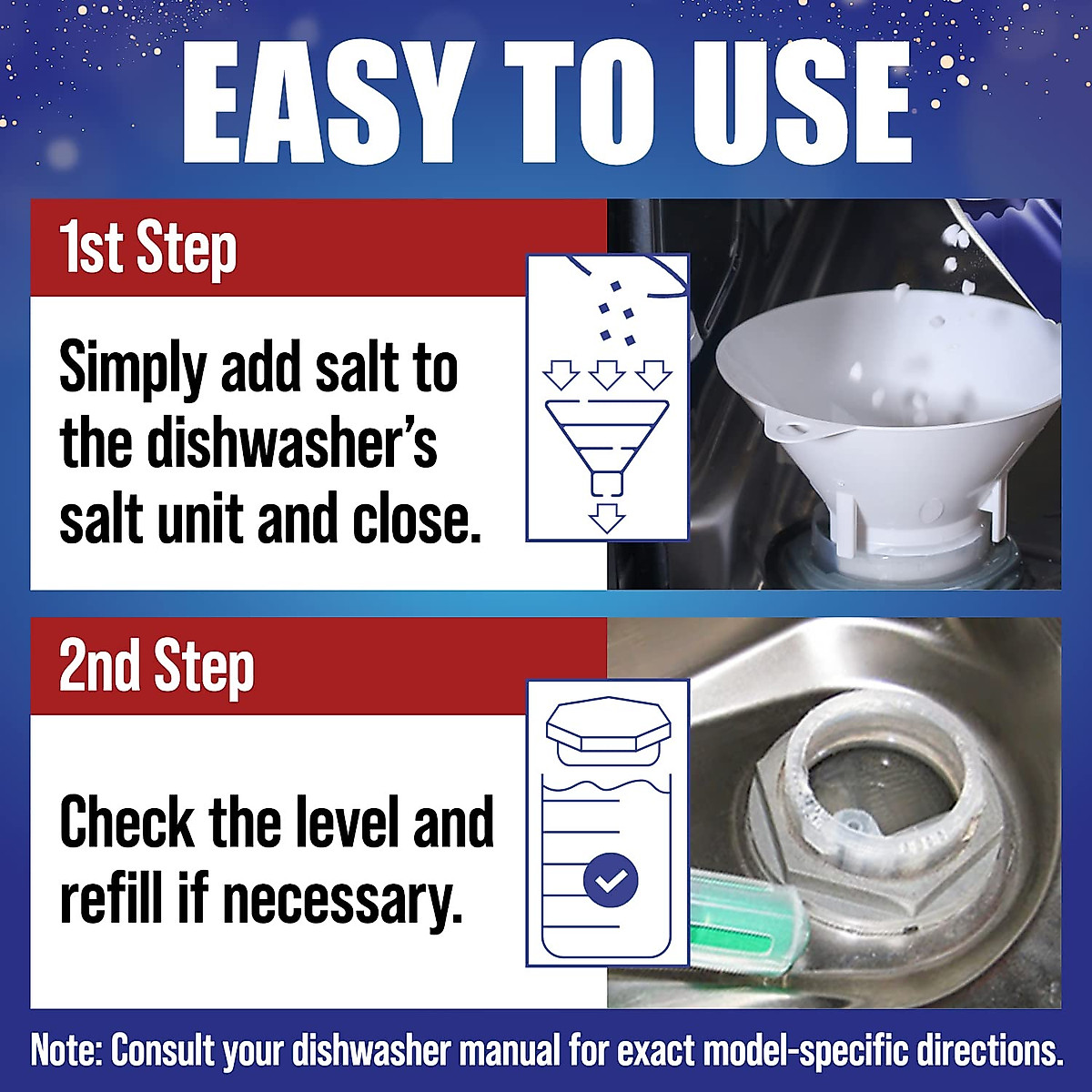 EASY TO USE

1st Step

Simply add salt to the dishwasher's salt unit and close.

2nd Step

Check the level and refill if necessary.

Note: Consult your dishwasher manual for exact model-specific directions.