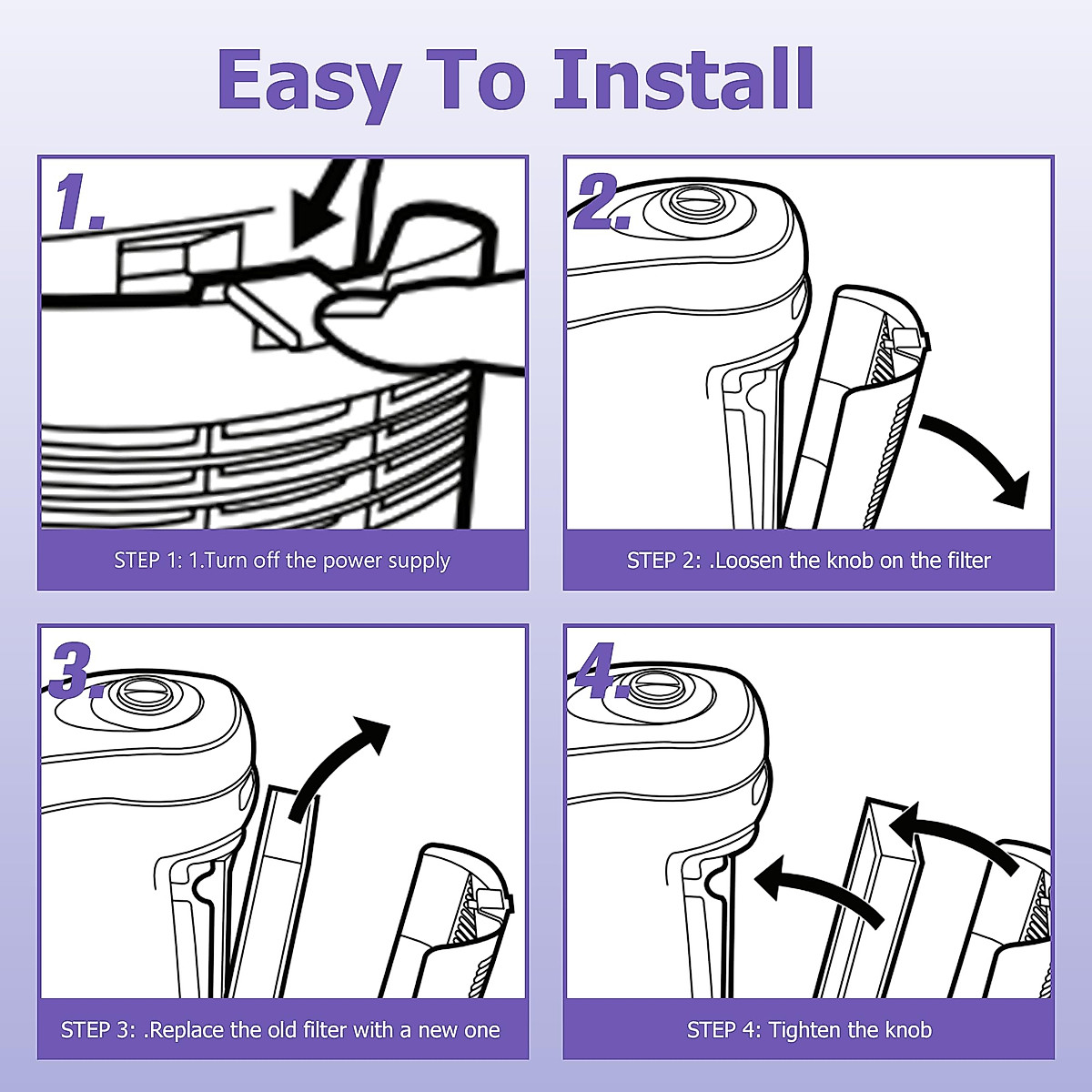 Easy To Install

1.

STEP 1: 1.Turn off the power supply

2.

STEP 2: .Loosen the knob on the filter

3.

STEP 3: .Replace the old filter with a new one

4.

STEP 4: Tighten the knob