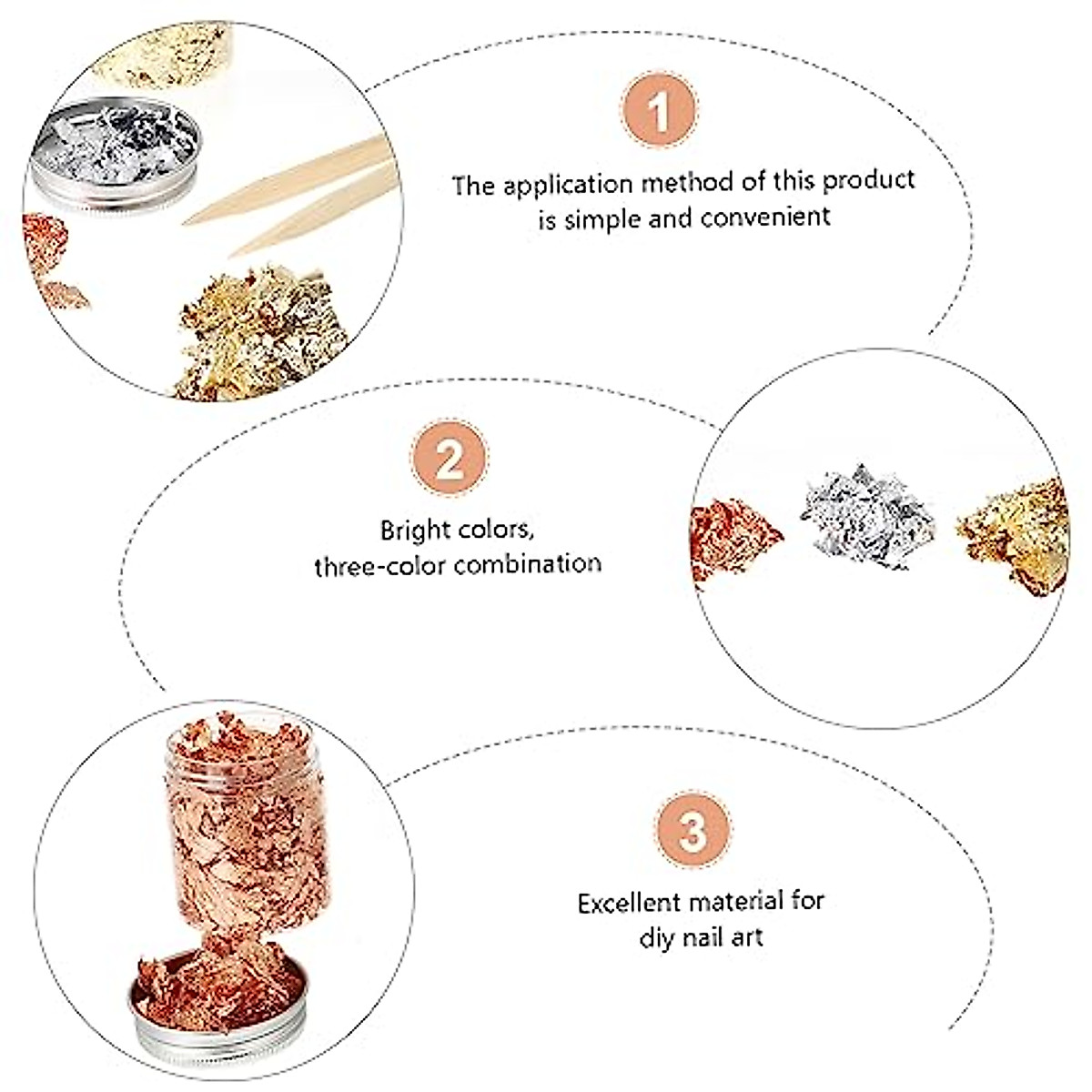 1

The application method of this product is simple and convenient

2

Bright colors, three-color combination

3

Excellent material for diy nail art