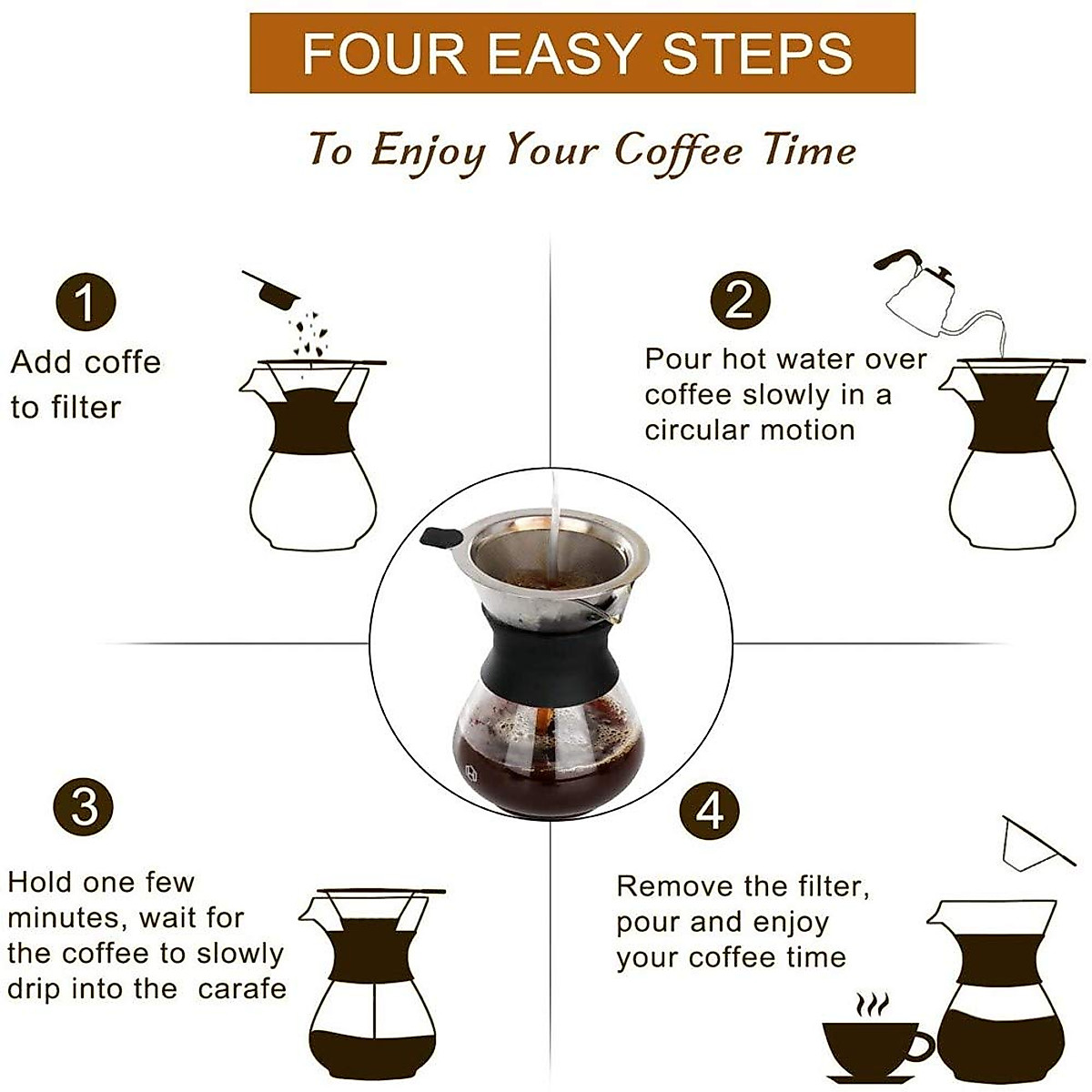 FOUR EASY STEPS

To Enjoy Your Coffee Time

1
Add coffe to filter

2
Pour hot water over coffee slowly in a circular motion

3
Hold one few minutes, wait for the coffee to slowly drip into the carafe

4
Remove the filter, pour and enjoy your coffee time