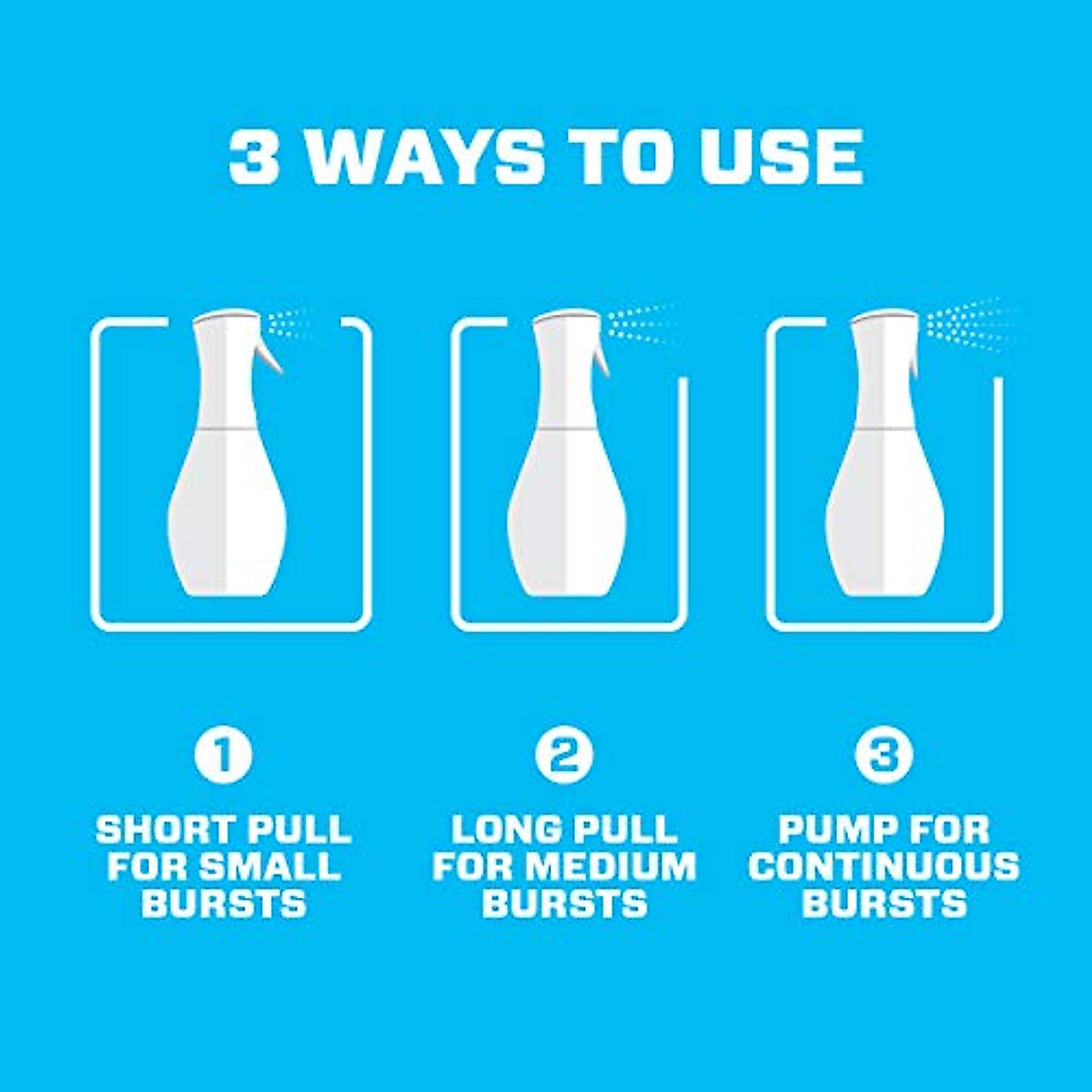 3 WAYS TO USE

1
SHORT PULL FOR SMALL BURSTS

2
LONG PULL FOR MEDIUM BURSTS

3
PUMP FOR CONTINUOUS BURSTS