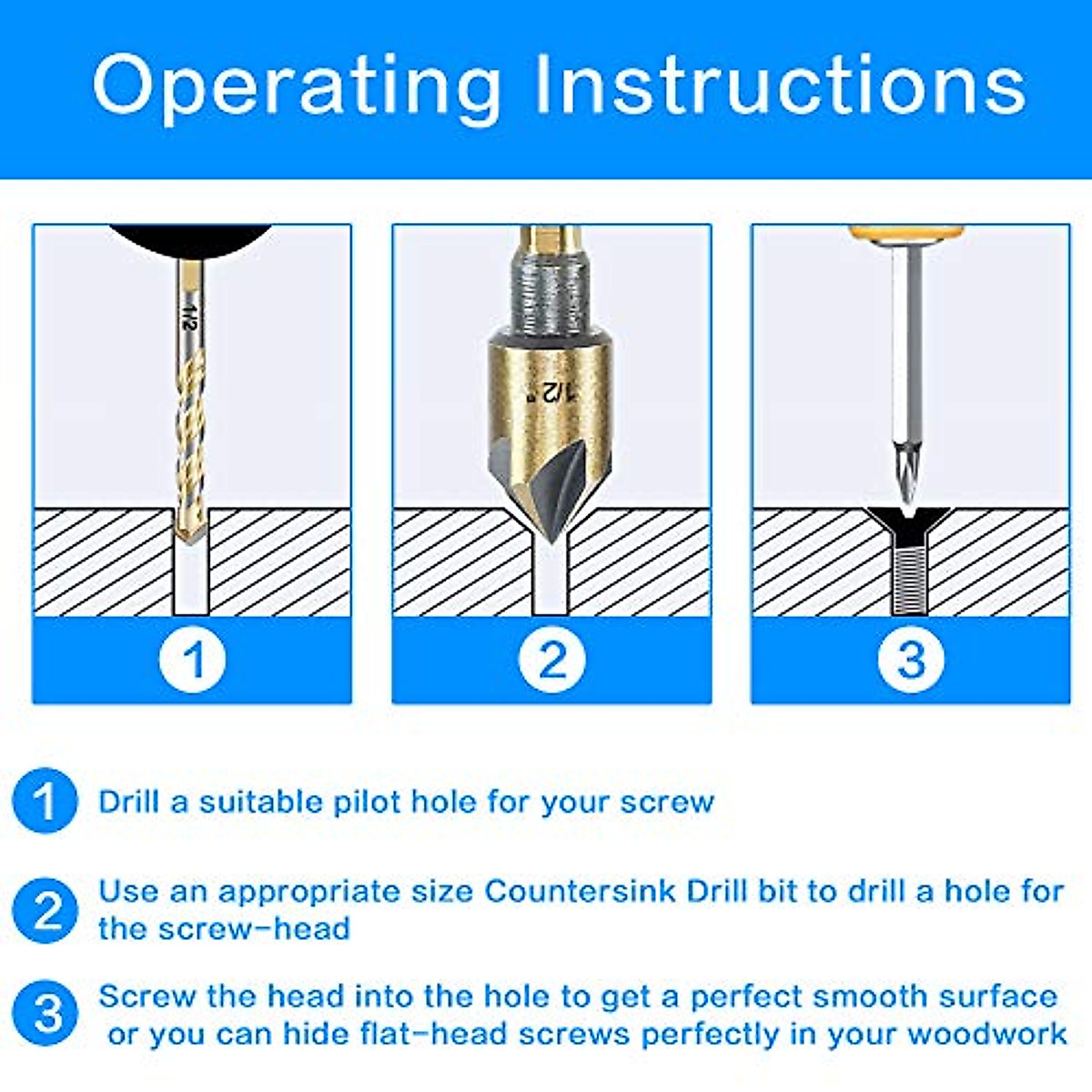 Operating Instructions

1/2

1/2"

1

2

3

1 Drill a suitable pilot hole for your screw

2 Use an appropriate size Countersink Drill bit to drill a hole for the screw-head

3 Screw the head into the hole to get a perfect smooth surface or you can hide flat-head screws perfectly in your woodwork