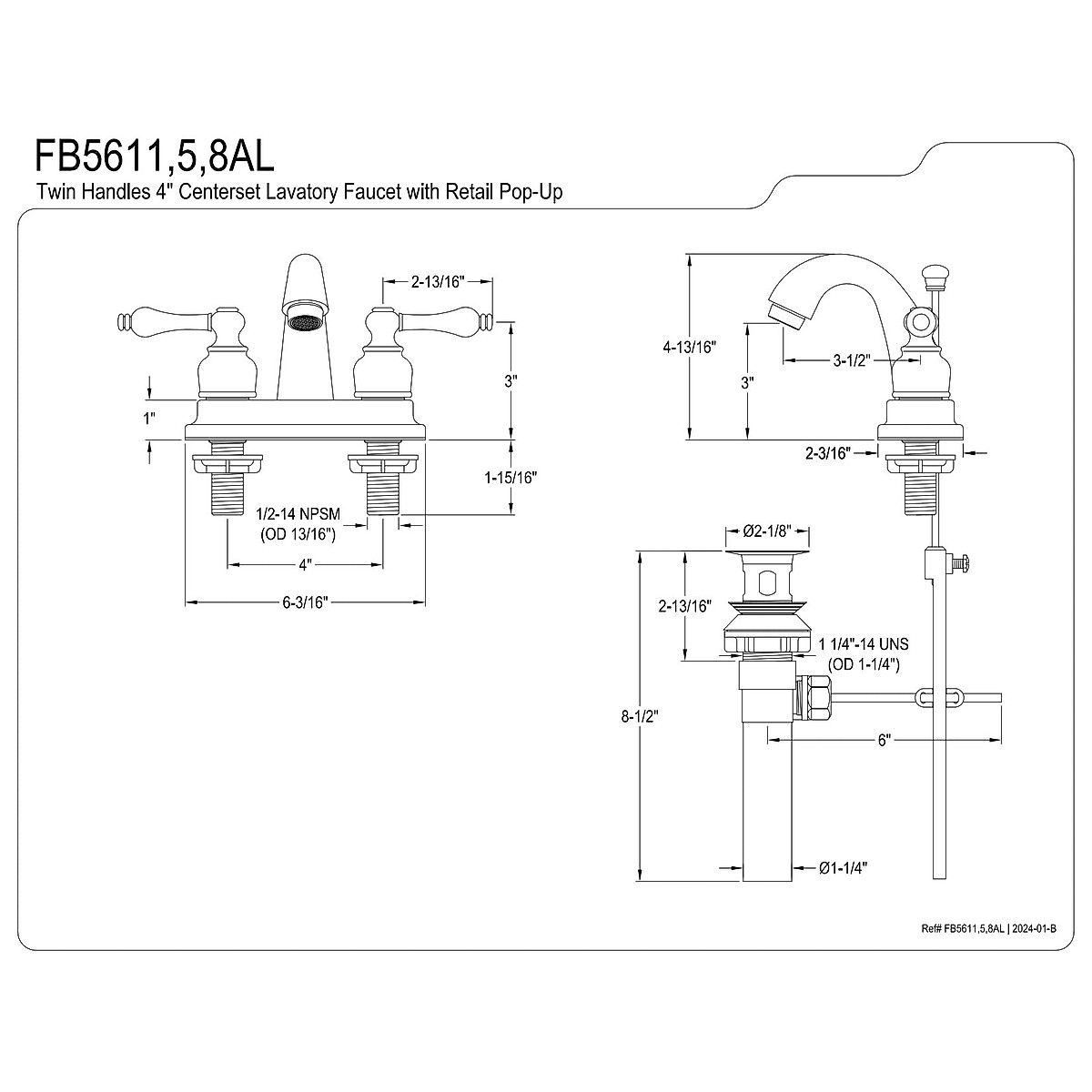 FB5611,5,8AL
Twin Handles 4" Centerset Lavatory Faucet with Retail Pop-Up

2-13/16"
3"
1"
1-15/16"
1/2-14 NPSM
(OD 13/16")
4"
6-3/16"

4-13/16"
3"
3-1/2"
2-3/16"

Ø2-1/8"
2-13/16"
1 1/4"-14 UNS
(OD 1-1/4")
8-1/2"
6"
Ø1-1/4"

Ref# FB5611,5,8AL | 2024-01-B