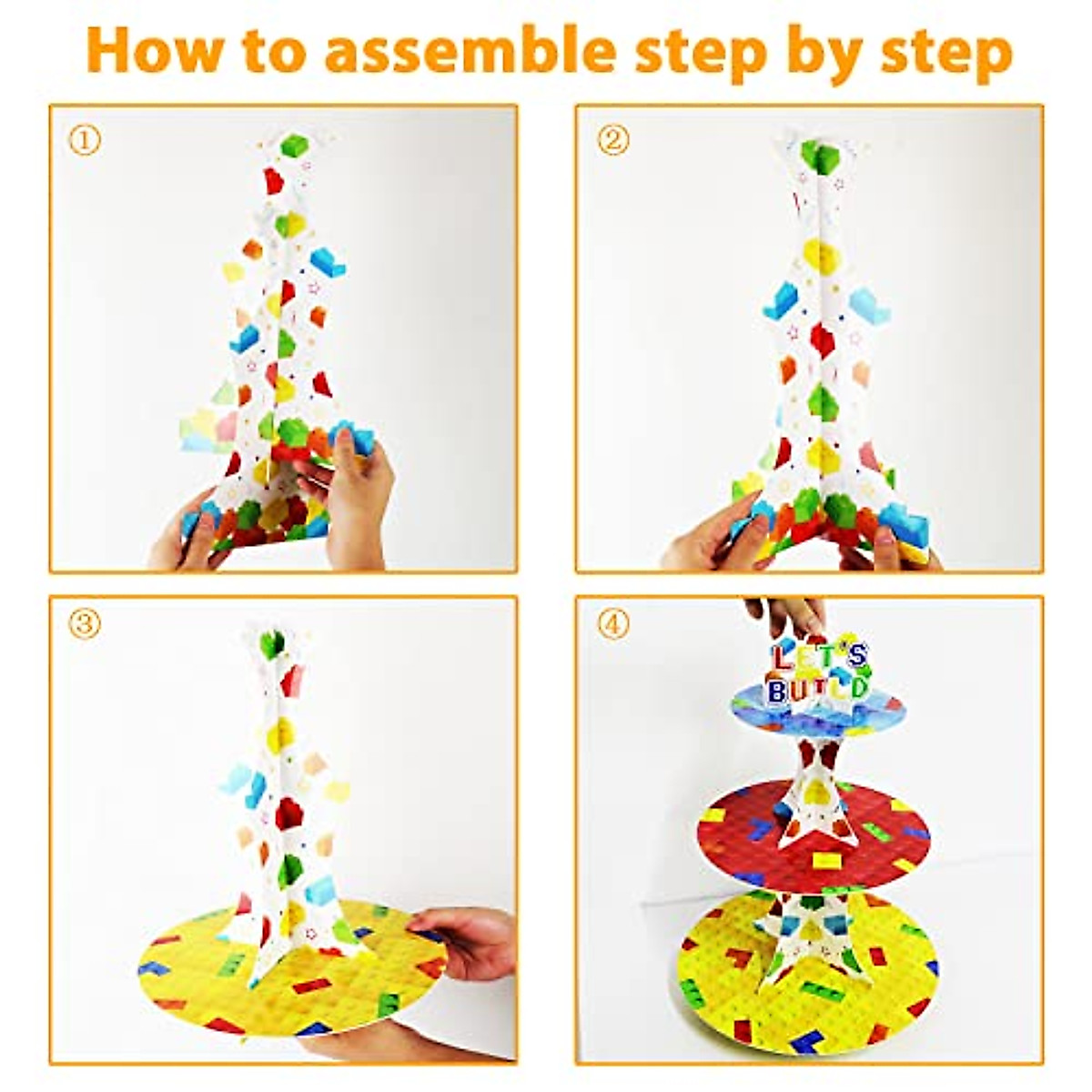 How to assemble step by step

①

②

③

④

LET'S BUILD