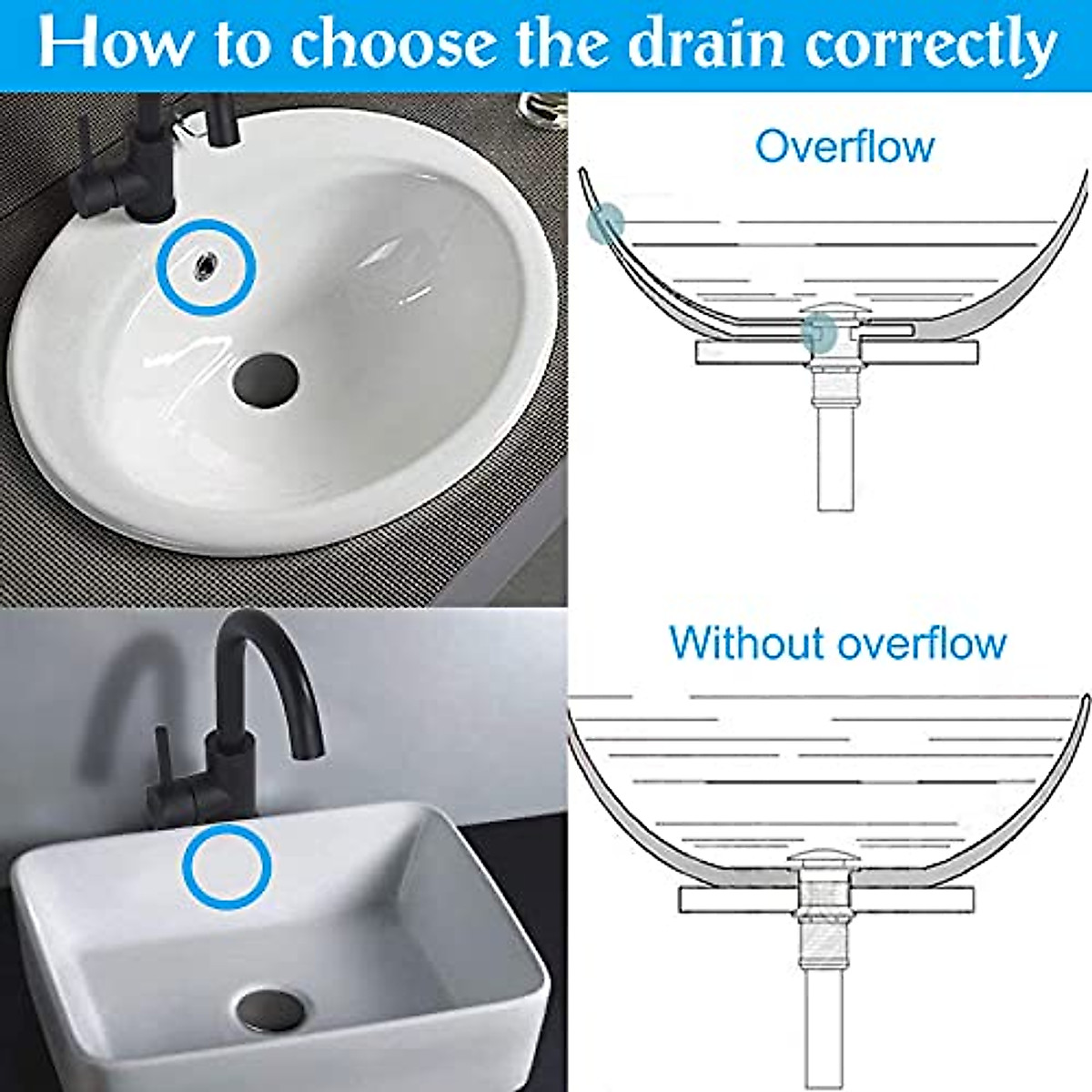 How to choose the drain correctly

Overflow

Without overflow