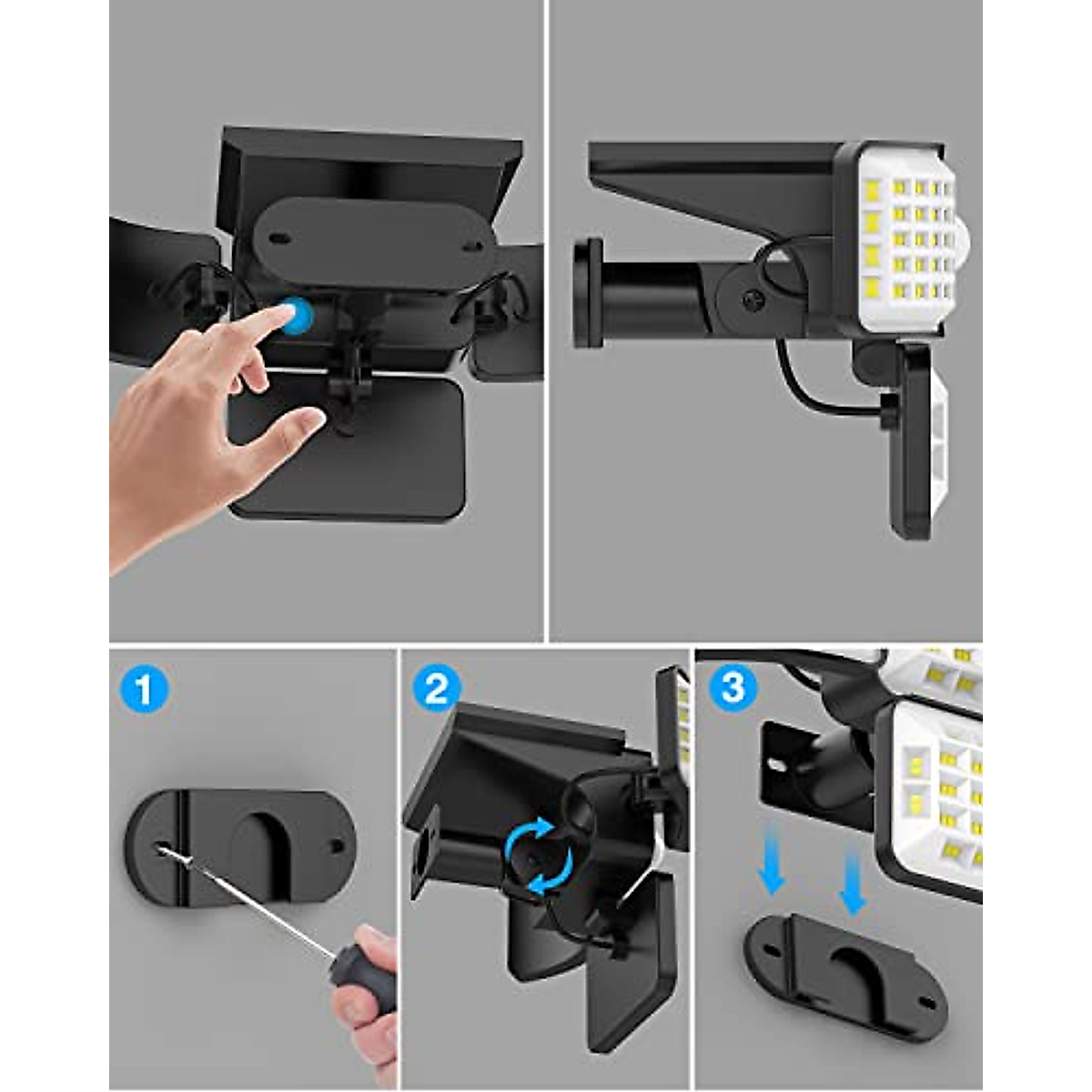 1

2

3